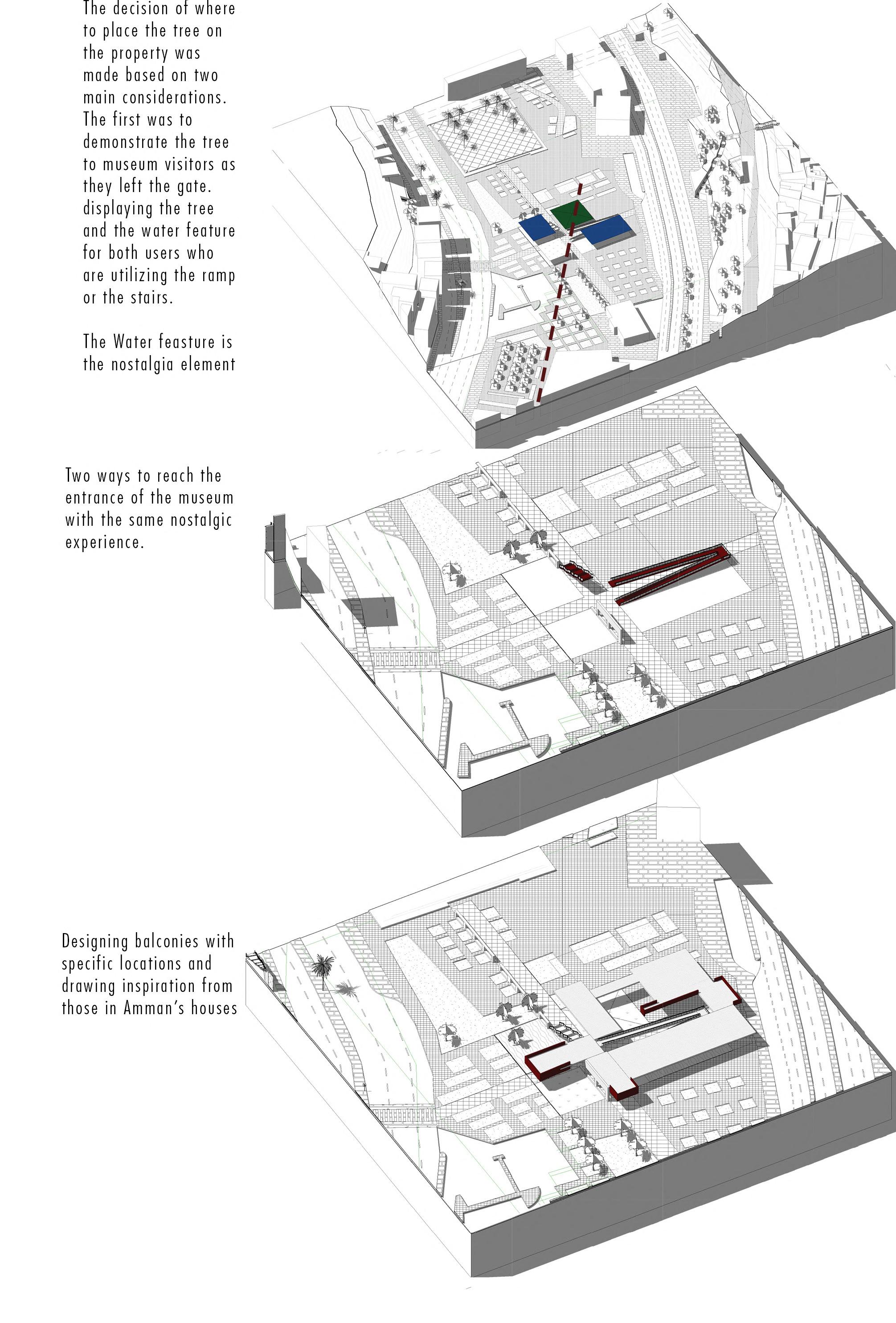 The decision of where to place the tree on the property was made based on two main considerations. The first was to demonstrate the tree to museum visitors as they left the gate. displaying the tree and the water feature for both users who are utilizing the ramp or the stairs.

The Water feasture is the nostalgia element

Two ways to reach the entrance of the museum with the same nostalgic experience.

Designing balconies with specific locations and drawing inspiration from those in Amman's houses