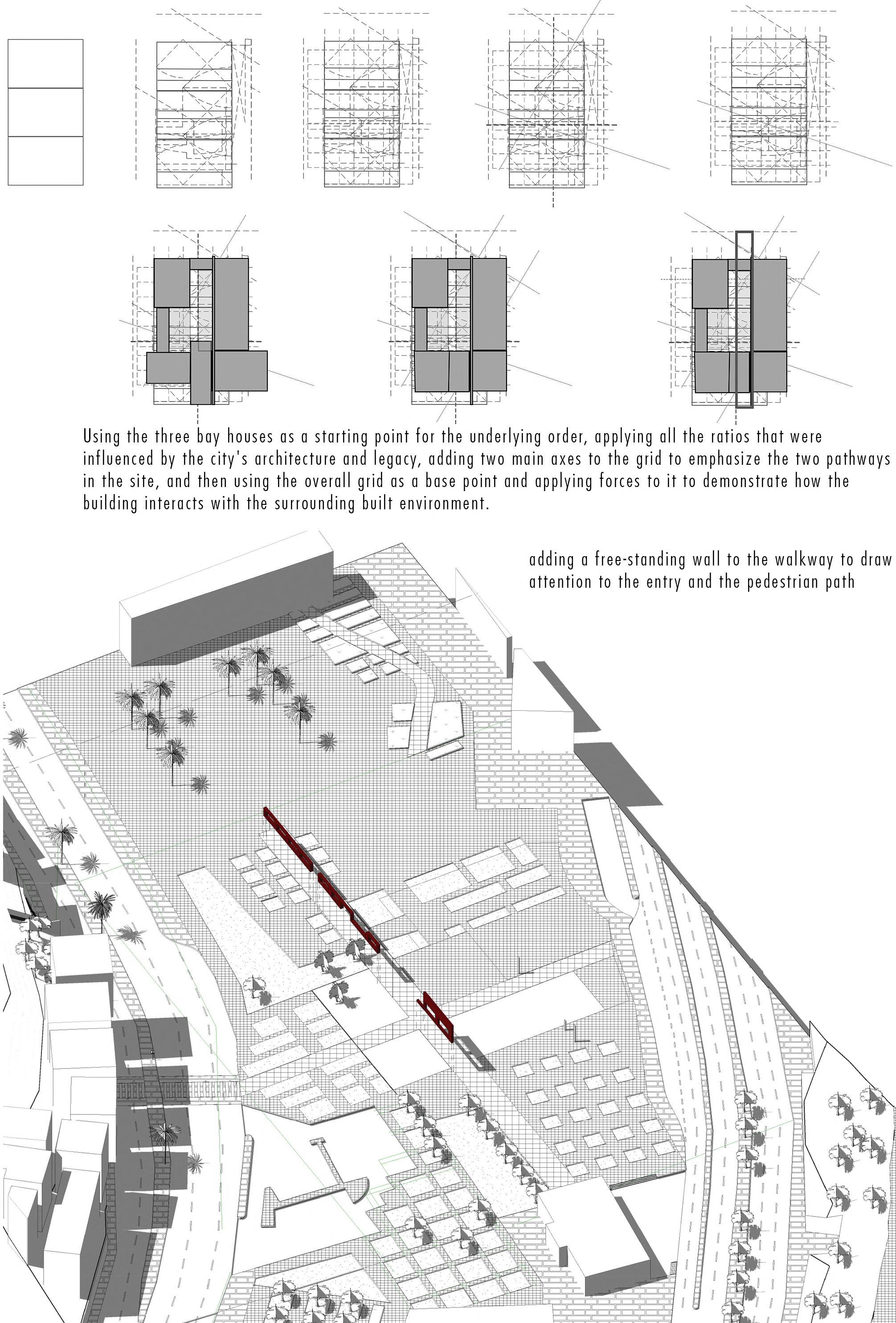 Using the three bay houses as a starting point for the underlying order, applying all the ratios that were influenced by the city's architecture and legacy, adding two main axes to the grid to emphasize the two pathways in the site, and then using the overall grid as a base point and applying forces to it to demonstrate how the building interacts with the surrounding built environment.

adding a free-standing wall to the walkway to draw attention to the entry and the pedestrian path