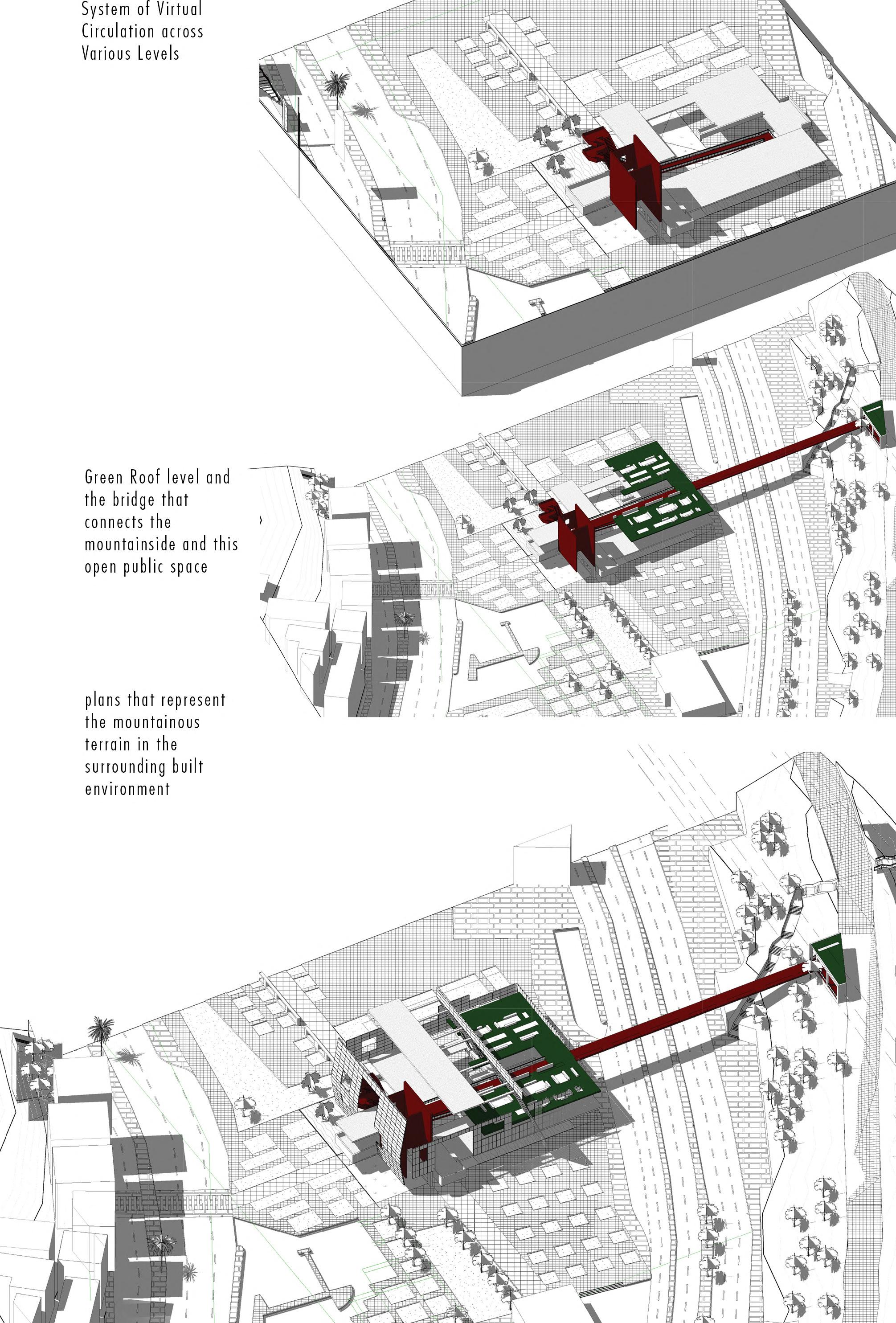 System of Virtual Circulation across Various Levels

Green Roof level and the bridge that connects the mountainside and this open public space

plans that represent the mountainous terrain in the surrounding built environment