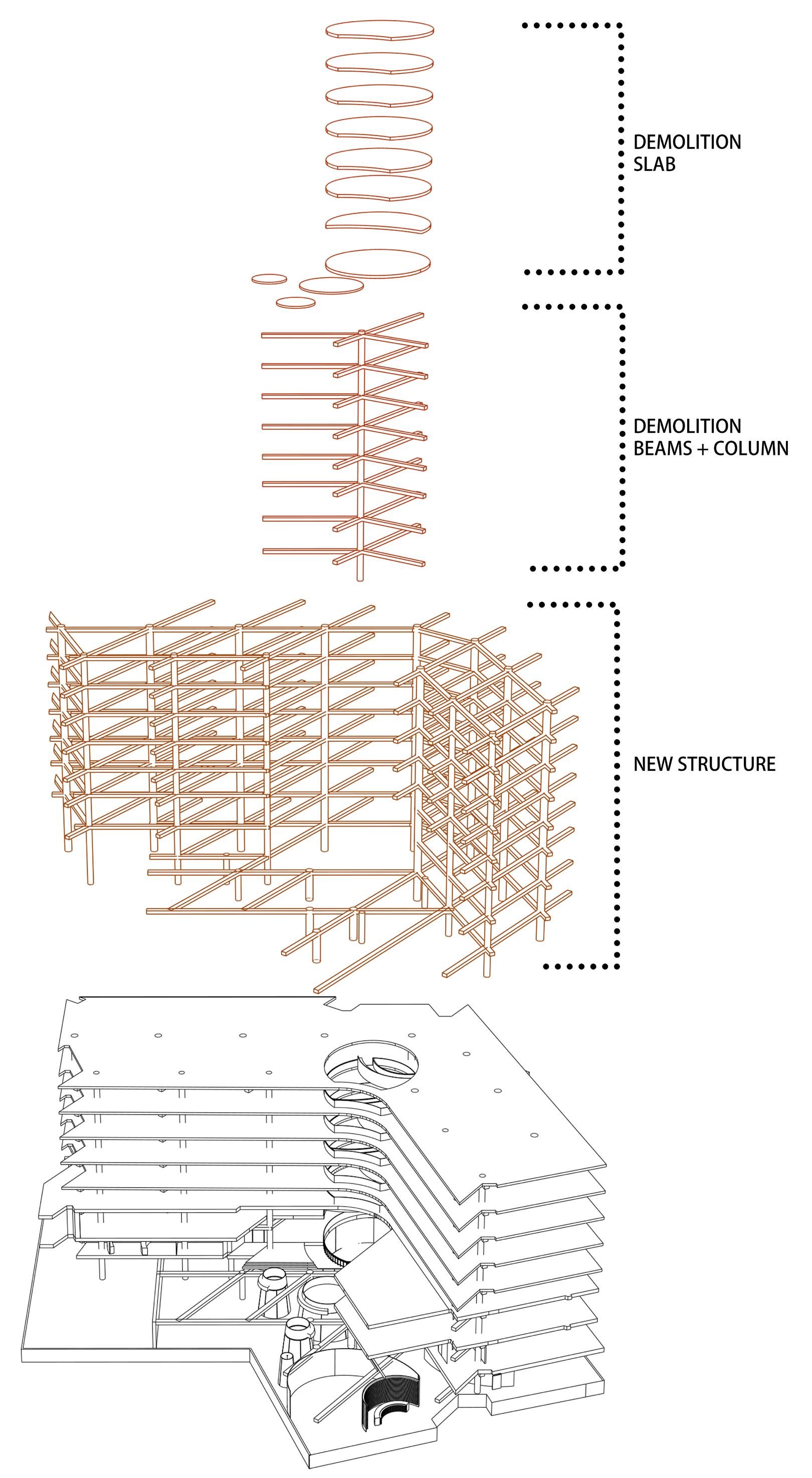 DEMOLITION
SLAB

DEMOLITION
BEAMS + COLUMN

NEW STRUCTURE