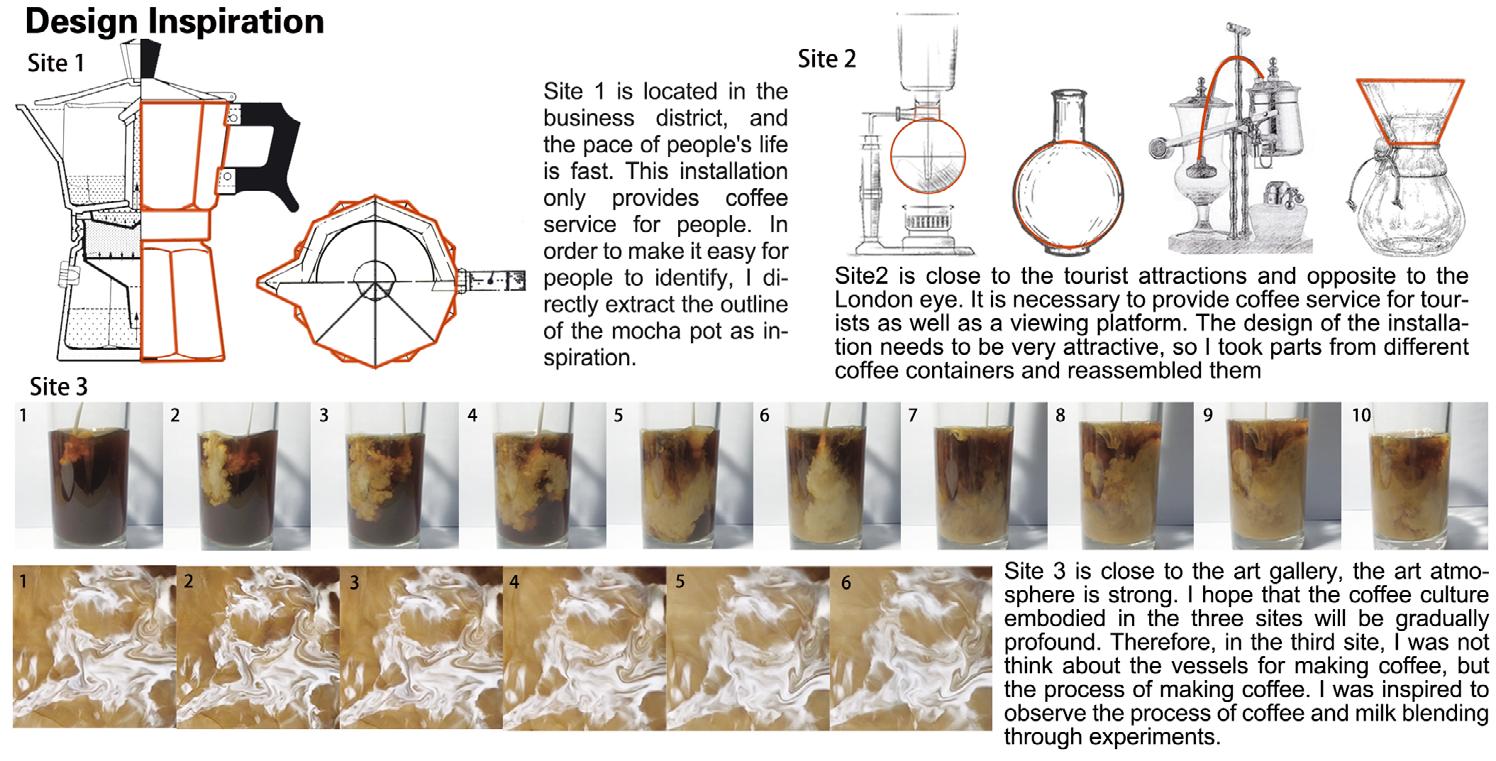 Design Inspiration

Site 1

Site 1 is located in the business district, and the pace of people's life is fast. This installation only provides coffee service for people. In order to make it easy for people to identify, I directly extract the outline of the mocha pot as inspiration.

Site 2

Site2 is close to the tourist attractions and opposite to the London eye. It is necessary to provide coffee service for tourists as well as a viewing platform. The design of the installation needs to be very attractive, so I took parts from different coffee containers and reassembled them

Site 3

1 2 3 4 5 6 7 8 9 10

1 2 3 4 5 6

Site 3 is close to the art gallery, the art atmosphere is strong. I hope that the coffee culture embodied in the three sites will be gradually profound. Therefore, in the third site, I was not think about the vessels for making coffee, but the process of making coffee. I was inspired to observe the process of coffee and milk blending through experiments.