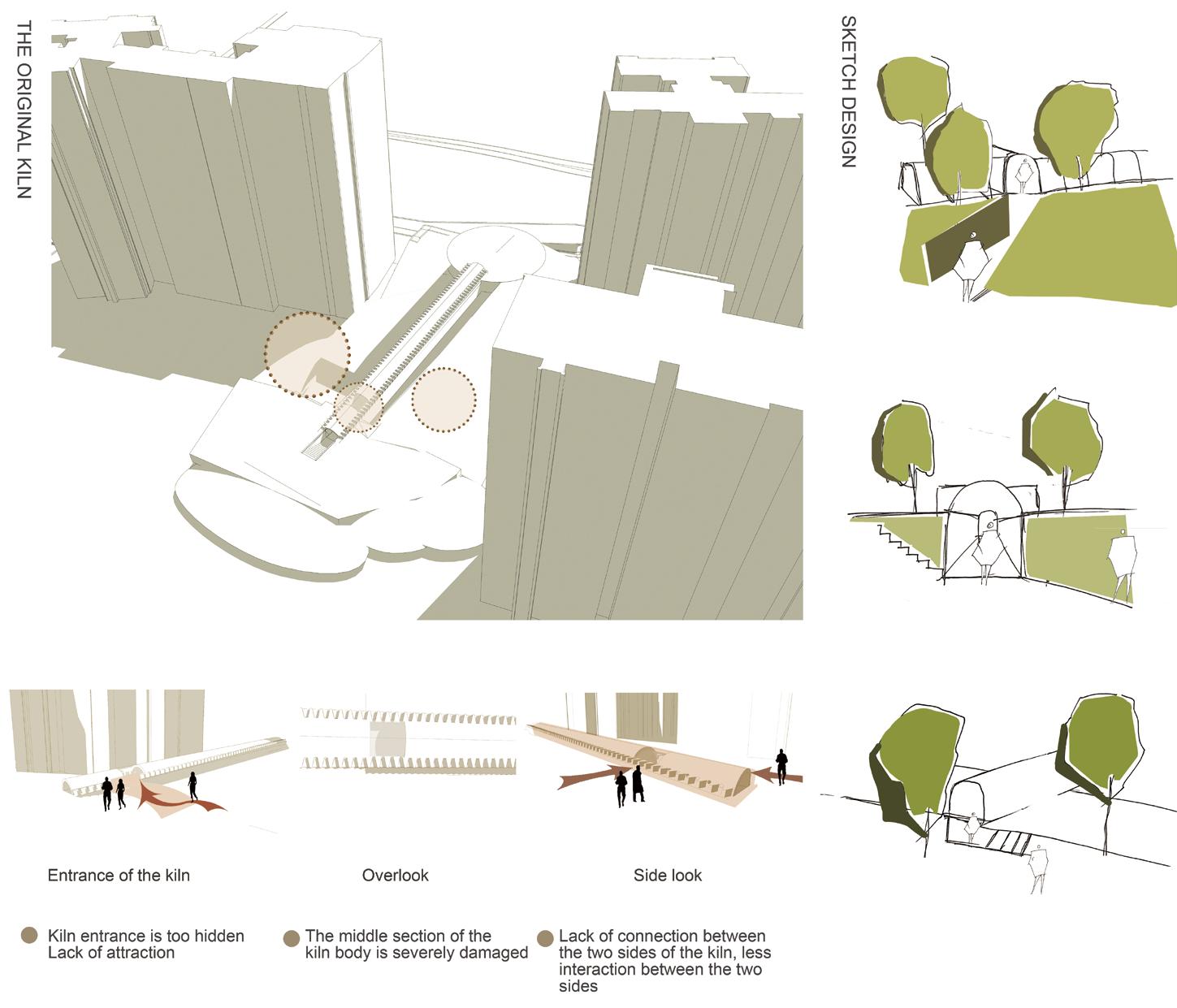 THE ORIGINAL KILN

SKETCH DESIGN

Entrance of the kiln

Overlook

Side look

Kiln entrance is too hidden
Lack of attraction

The middle section of the kiln body is severely damaged

Lack of connection between the two sides of the kiln, less interaction between the two sides