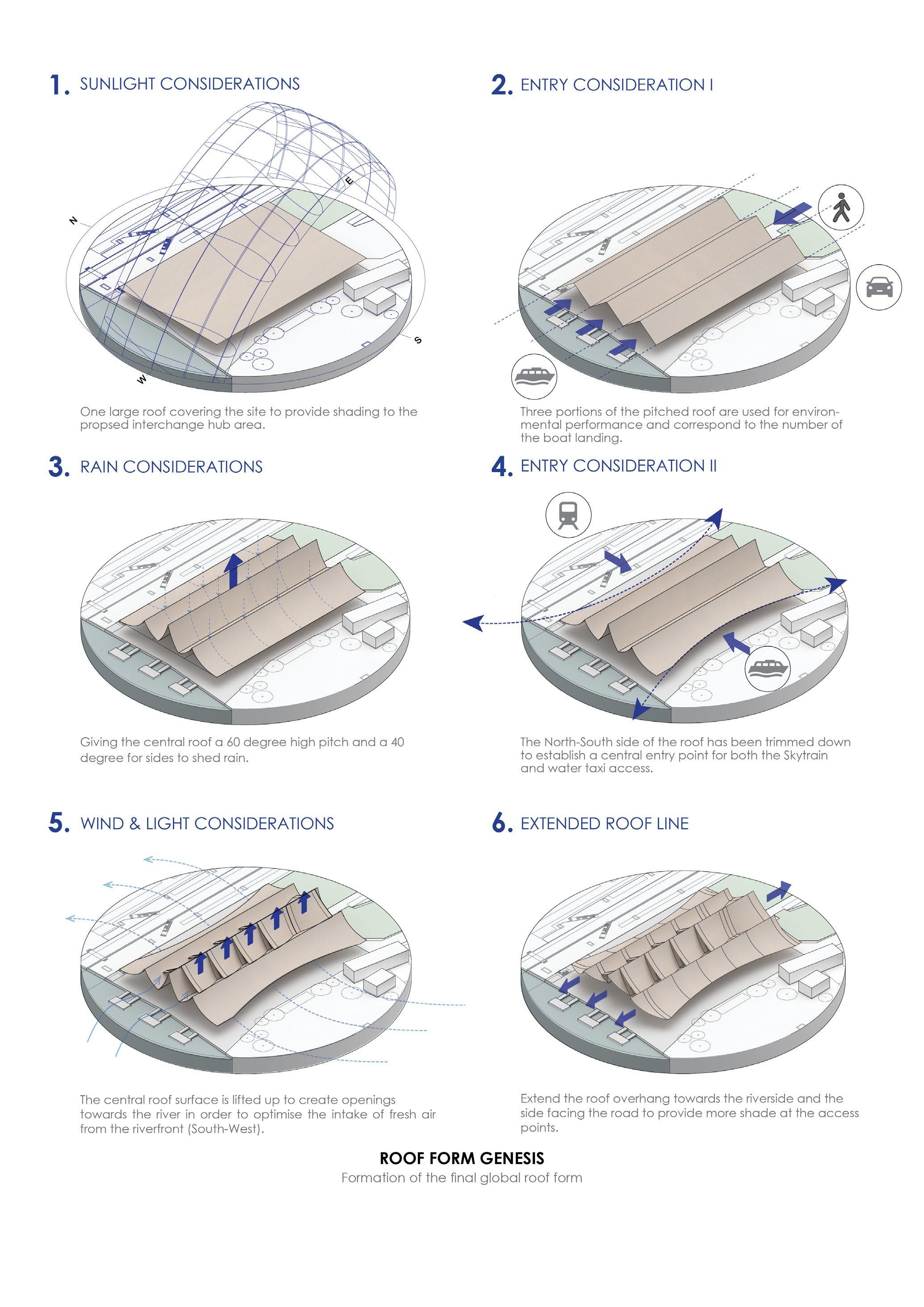 1. SUNLIGHT CONSIDERATIONS

N
E
S
W

One large roof covering the site to provide shading to the propsed interchange hub area.

2. ENTRY CONSIDERATION I

Three portions of the pitched roof are used for environmental performance and correspond to the number of the boat landing.

3. RAIN CONSIDERATIONS

Giving the central roof a 60 degree high pitch and a 40 degree for sides to shed rain.

4. ENTRY CONSIDERATION II

The North-South side of the roof has been trimmed down to establish a central entry point for both the Skytrain and water taxi access.

5. WIND & LIGHT CONSIDERATIONS

The central roof surface is lifted up to create openings towards the river in order to optimise the intake of fresh air from the riverfront (South-West).

6. EXTENDED ROOF LINE

Extend the roof overhang towards the riverside and the side facing the road to provide more shade at the access points.

ROOF FORM GENESIS
Formation of the final global roof form