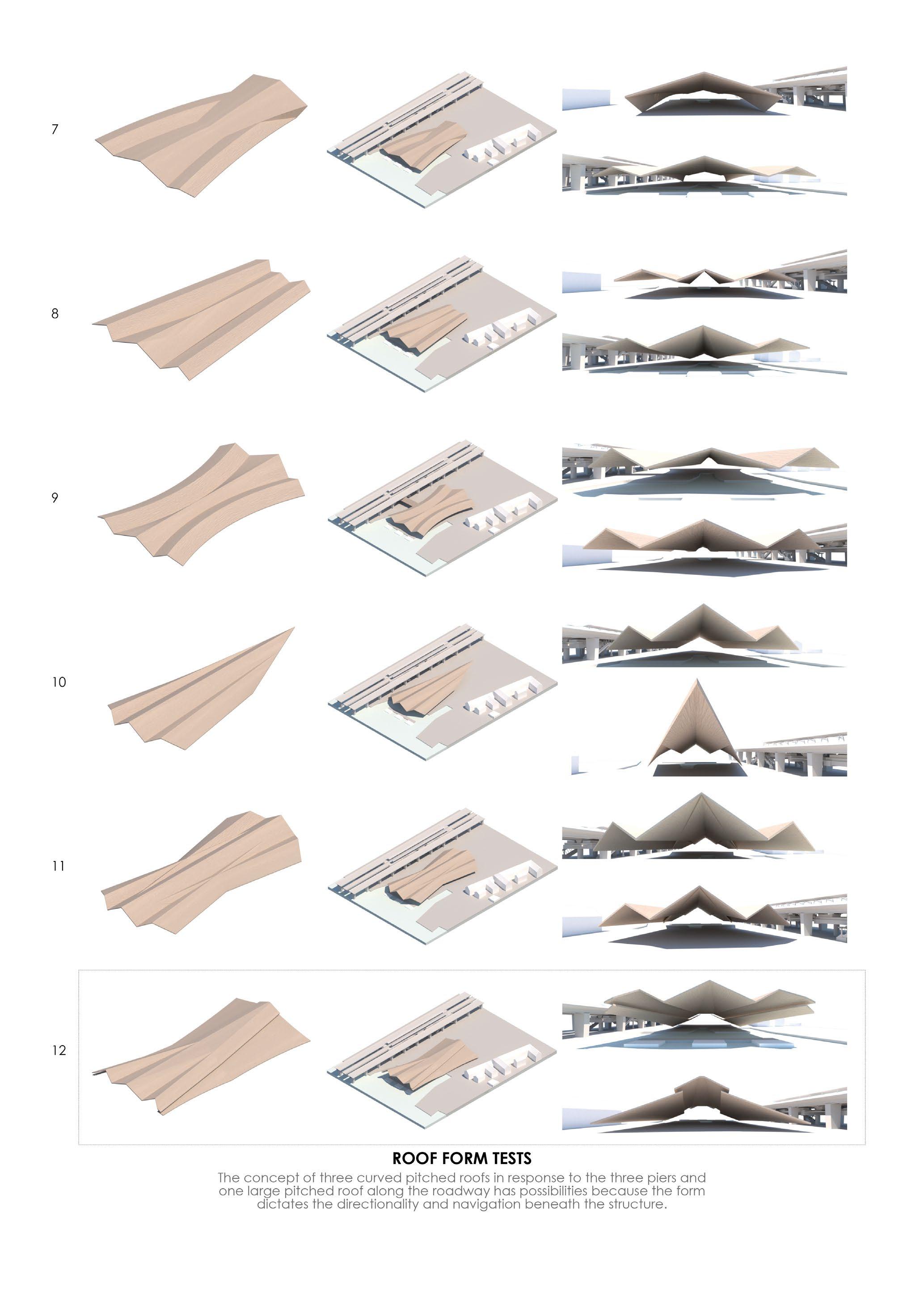 7

8

9

10

11

12

ROOF FORM TESTS

The concept of three curved pitched roofs in response to the three piers and one large pitched roof along the roadway has possibilities because the form dictates the directionality and navigation beneath the structure.