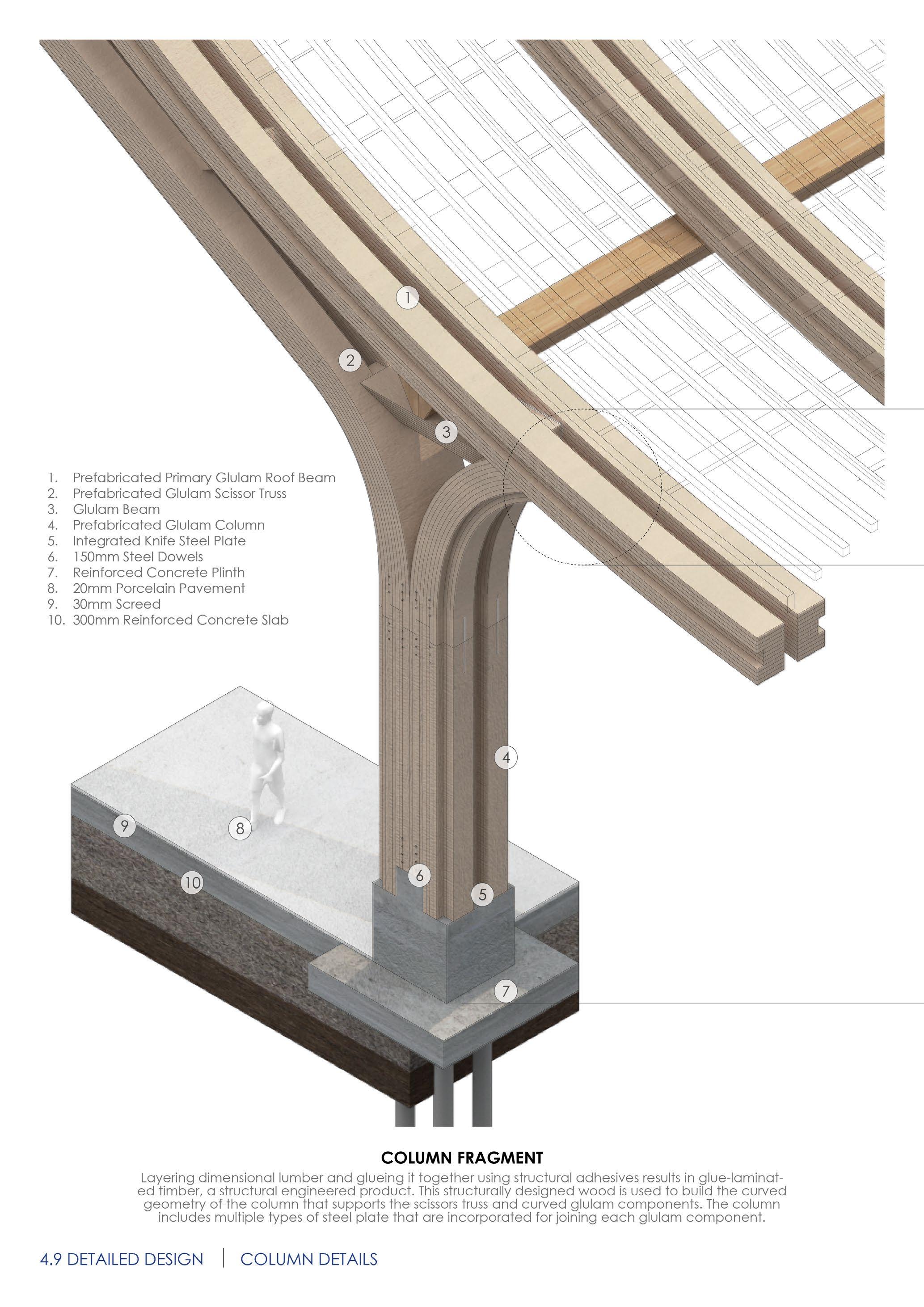 1

2

3

1. Prefabricated Primary Glulam Roof Beam
2. Prefabricated Glulam Scissor Truss
3. Glulam Beam
4. Prefabricated Glulam Column
5. Integrated Knife Steel Plate
6. 150mm Steel Dowels
7. Reinforced Concrete Plinth
8. 20mm Porcelain Pavement
9. 30mm Screed
10. 300mm Reinforced Concrete Slab

4

9

8

10

6

5

7

COLUMN FRAGMENT

Layering dimensional lumber and glueing it together using structural adhesives results in glue-laminated timber, a structural engineered product. This structurally designed wood is used to build the curved geometry of the column that supports the scissors truss and curved glulam components. The column includes multiple types of steel plate that are incorporated for joining each glulam component.

4.9 DETAILED DESIGN | COLUMN DETAILS