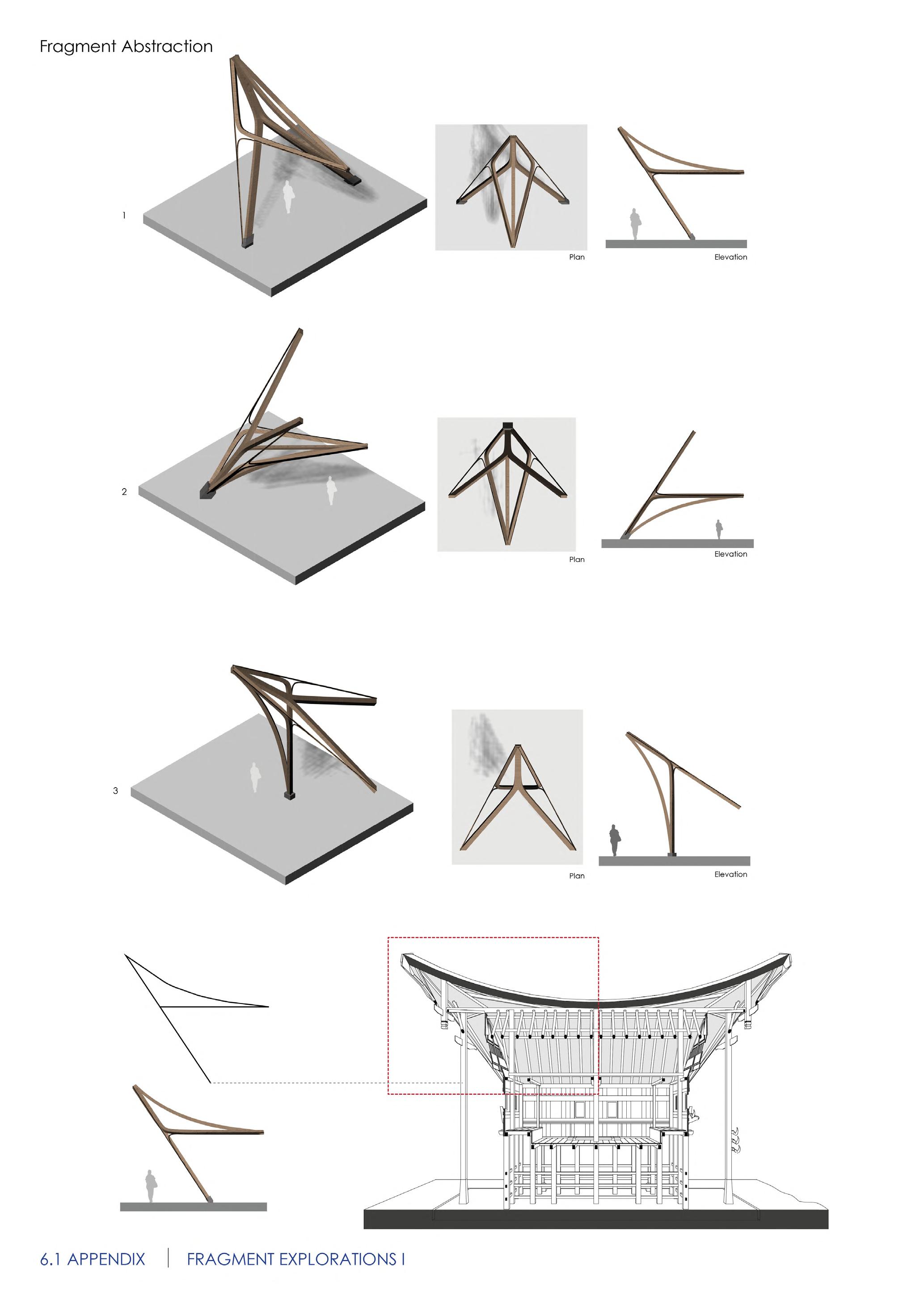 Fragment Abstraction

1

Plan

Elevation

2

Plan

Elevation

3

Plan

Elevation

6.1 APPENDIX | FRAGMENT EXPLORATIONS I