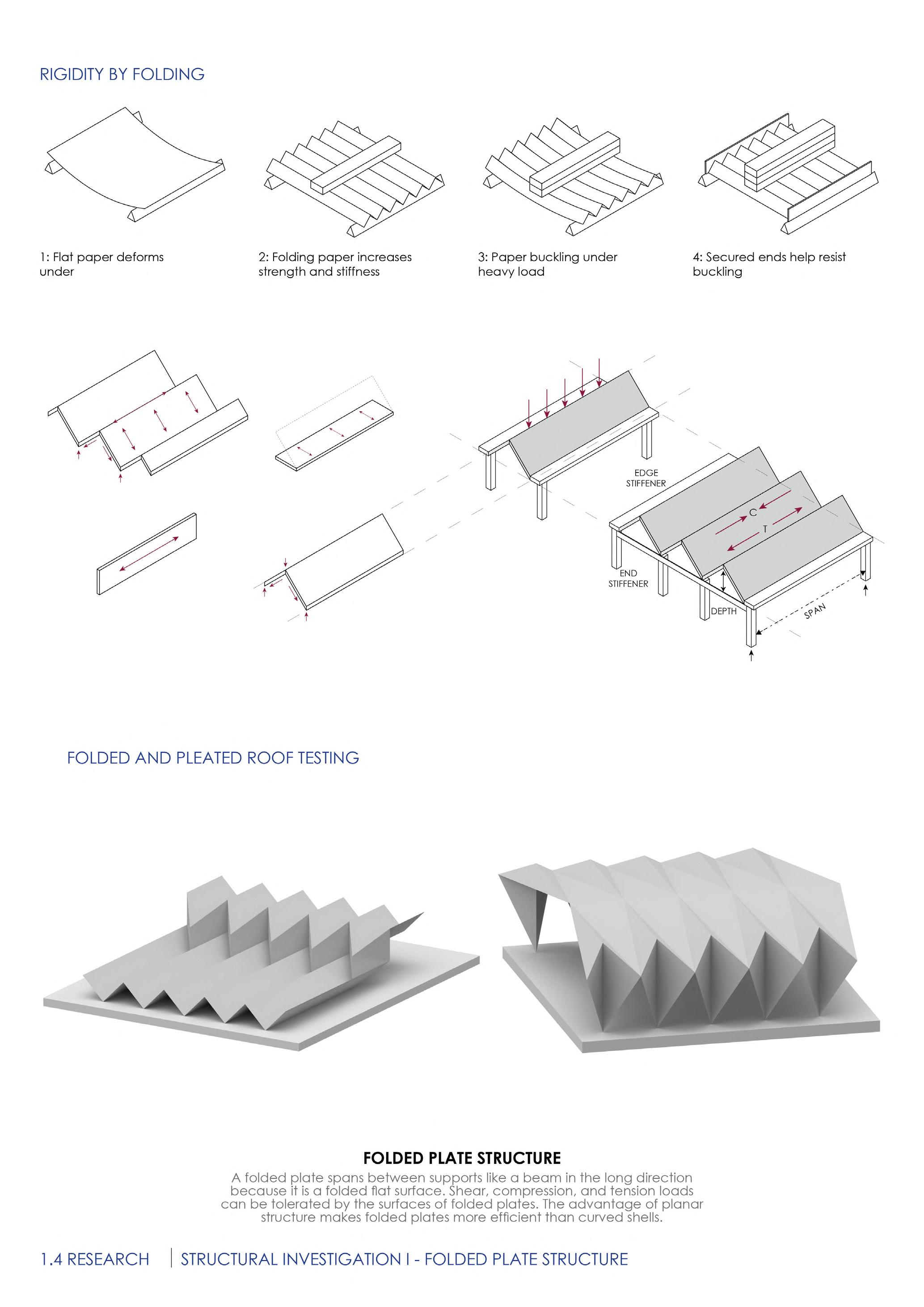 RIGIDITY BY FOLDING

1: Flat paper deforms under

2: Folding paper increases strength and stiffness

3: Paper buckling under heavy load

4: Secured ends help resist buckling

EDGE STIFFENER

C

T

END STIFFENER

DEPTH

SPAN

FOLDED AND PLEATED ROOF TESTING

FOLDED PLATE STRUCTURE

A folded plate spans between supports like a beam in the long direction because it is a folded flat surface. Shear, compression, and tension loads can be tolerated by the surfaces of folded plates. The advantage of planar structure makes folded plates more efficient than curved shells.

1.4 RESEARCH | STRUCTURAL INVESTIGATION I - FOLDED PLATE STRUCTURE