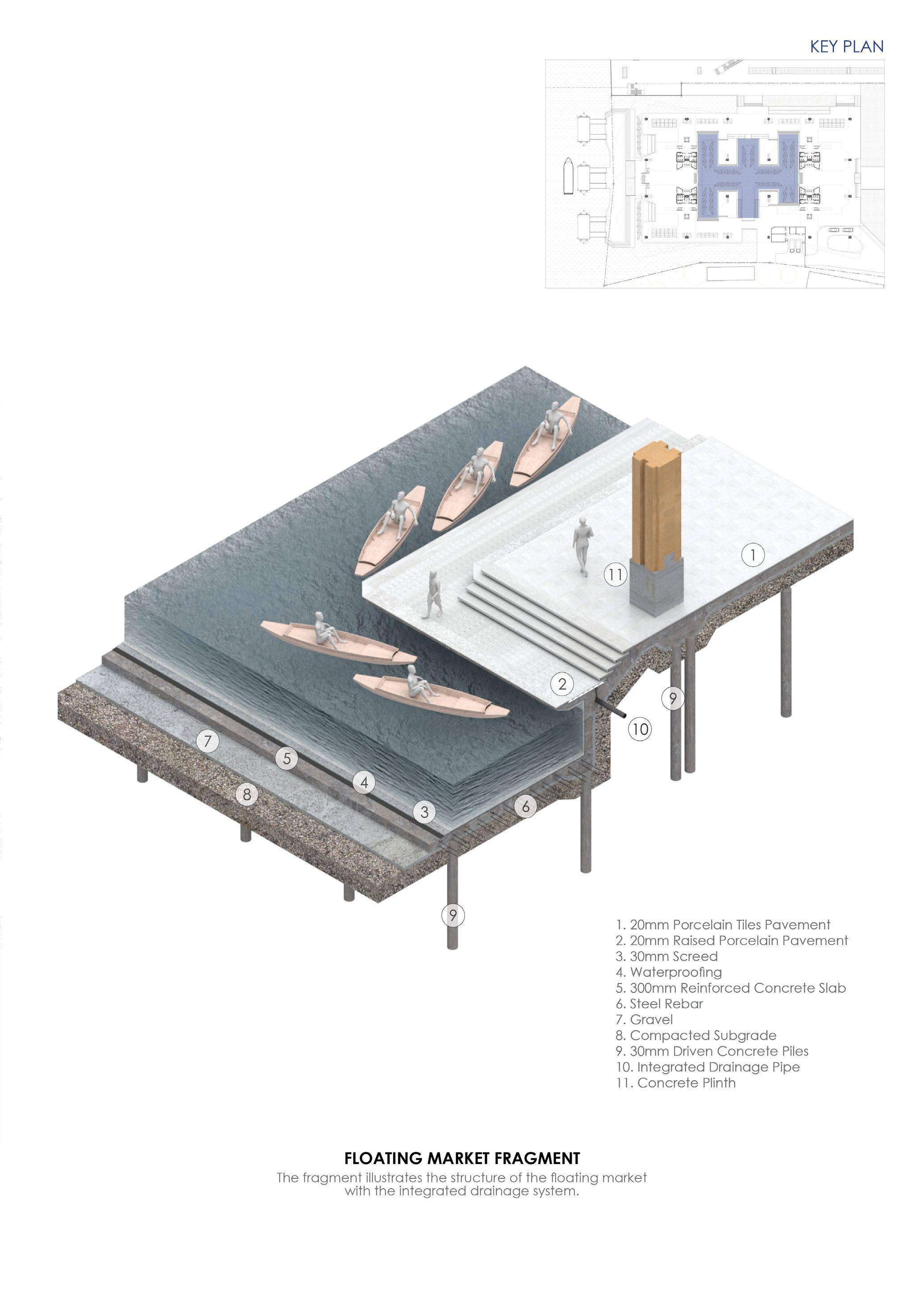 KEY PLAN

1

11

2

9

10

7

5

4

8

3

6

9

1. 20mm Porcelain Tiles Pavement
2. 20mm Raised Porcelain Pavement
3. 30mm Screed
4. Waterproofing
5. 300mm Reinforced Concrete Slab
6. Steel Rebar
7. Gravel
8. Compacted Subgrade
9. 30mm Driven Concrete Piles
10. Integrated Drainage Pipe
11. Concrete Plinth

FLOATING MARKET FRAGMENT
The fragment illustrates the structure of the floating market with the integrated drainage system.