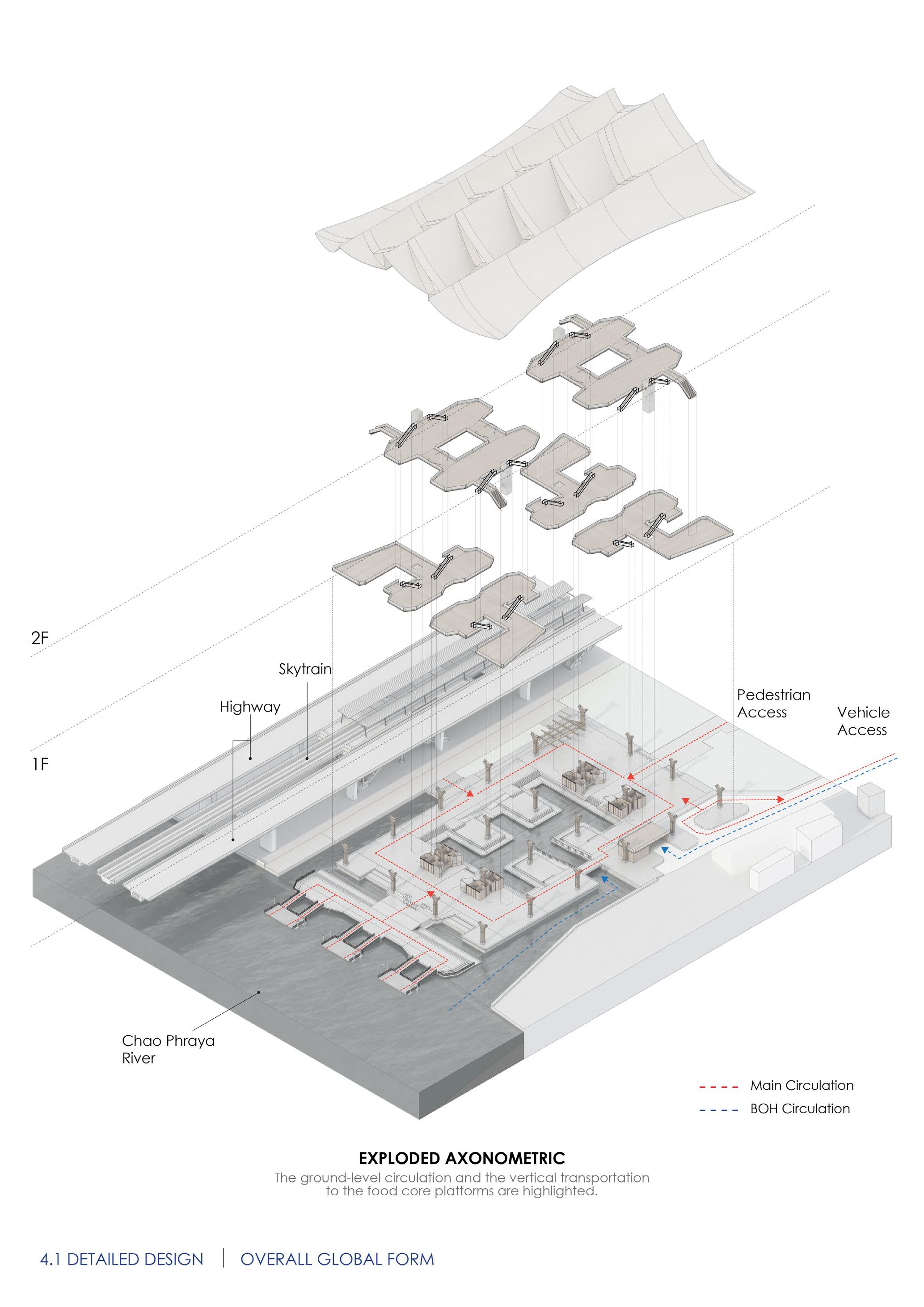 2F

Skytrain

Highway

1F

Pedestrian Access

Vehicle Access

Chao Phraya River

Main Circulation

BOH Circulation

EXPLODED AXONOMETRIC

The ground-level circulation and the vertical transportation to the food core platforms are highlighted.

4.1 DETAILED DESIGN | OVERALL GLOBAL FORM