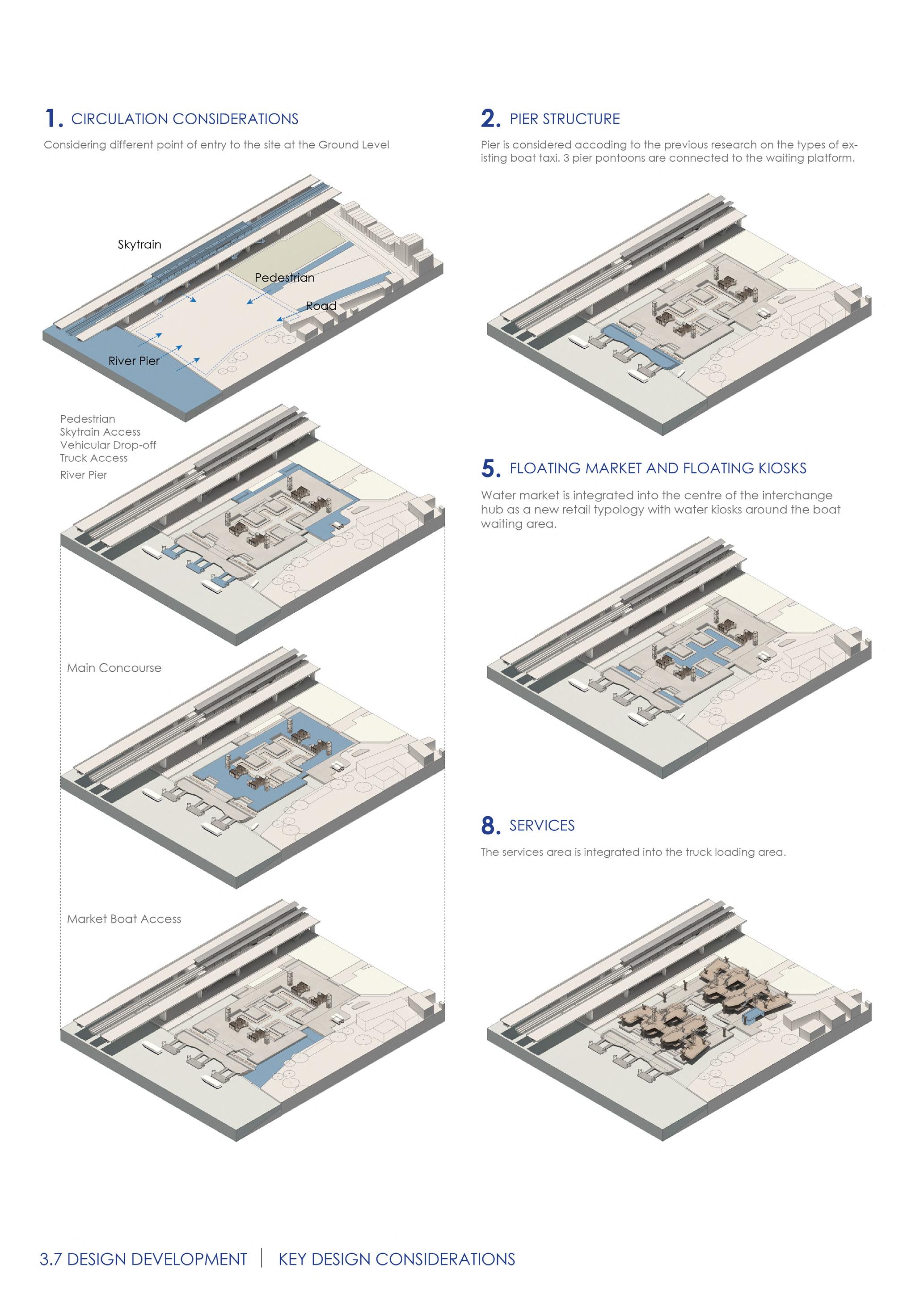 1. CIRCULATION CONSIDERATIONS

Considering different point of entry to the site at the Ground Level

Skytrain

Pedestrian

Road

River Pier

Pedestrian
Skytrain Access
Vehicular Drop-off
Truck Access
River Pier

Main Concourse

Market Boat Access

2. PIER STRUCTURE

Pier is considered accoding to the previous research on the types of existing boat taxi. 3 pier pontoons are connected to the waiting platform.

5. FLOATING MARKET AND FLOATING KIOSKS

Water market is integrated into the centre of the interchange hub as a new retail typology with water kiosks around the boat waiting area.

8. SERVICES

The services area is integrated into the truck loading area.

3.7 DESIGN DEVELOPMENT | KEY DESIGN CONSIDERATIONS