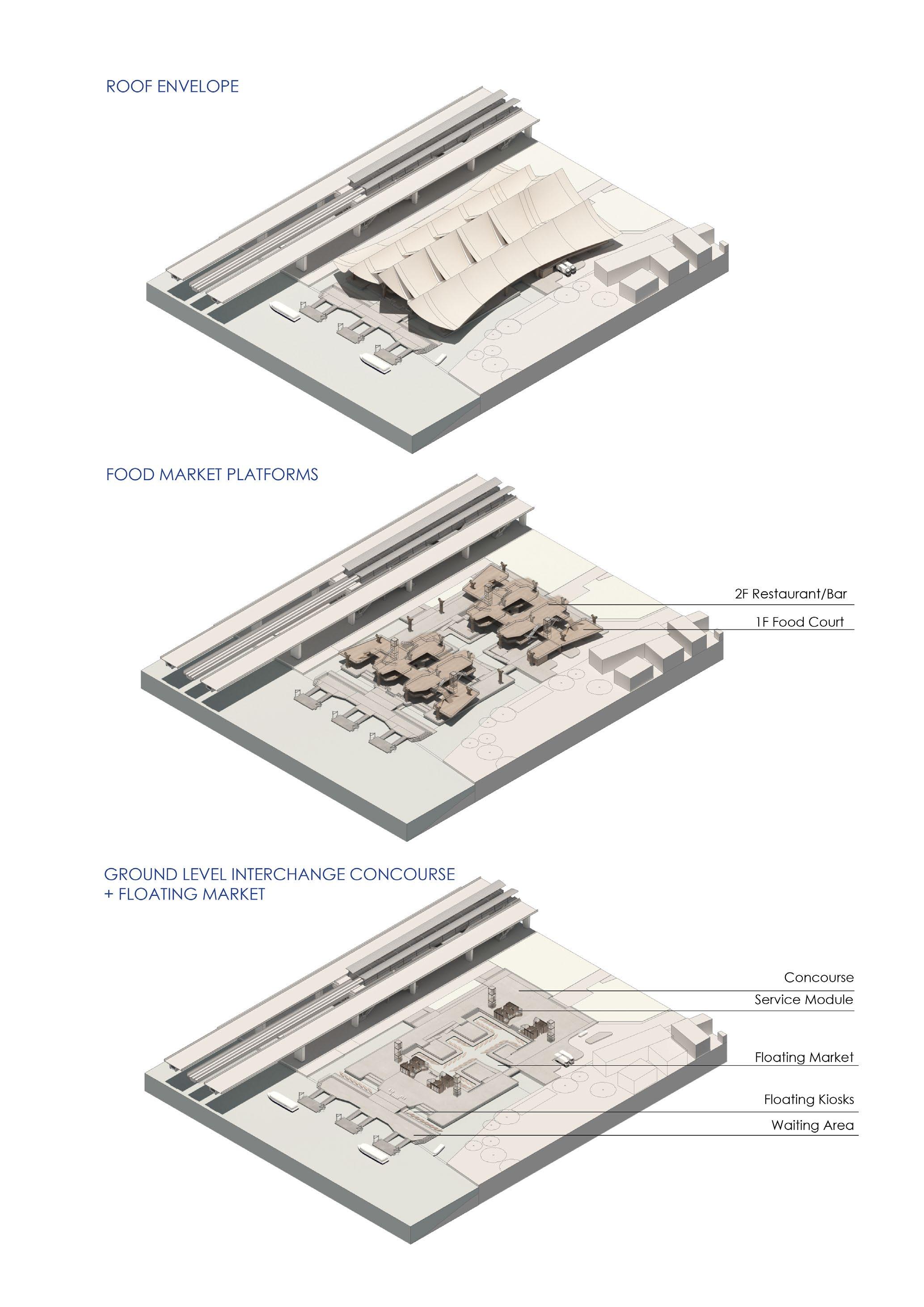 ROOF ENVELOPE

FOOD MARKET PLATFORMS

2F Restaurant/Bar

1F Food Court

GROUND LEVEL INTERCHANGE CONCOURSE + FLOATING MARKET

Concourse

Service Module

Floating Market

Floating Kiosks

Waiting Area