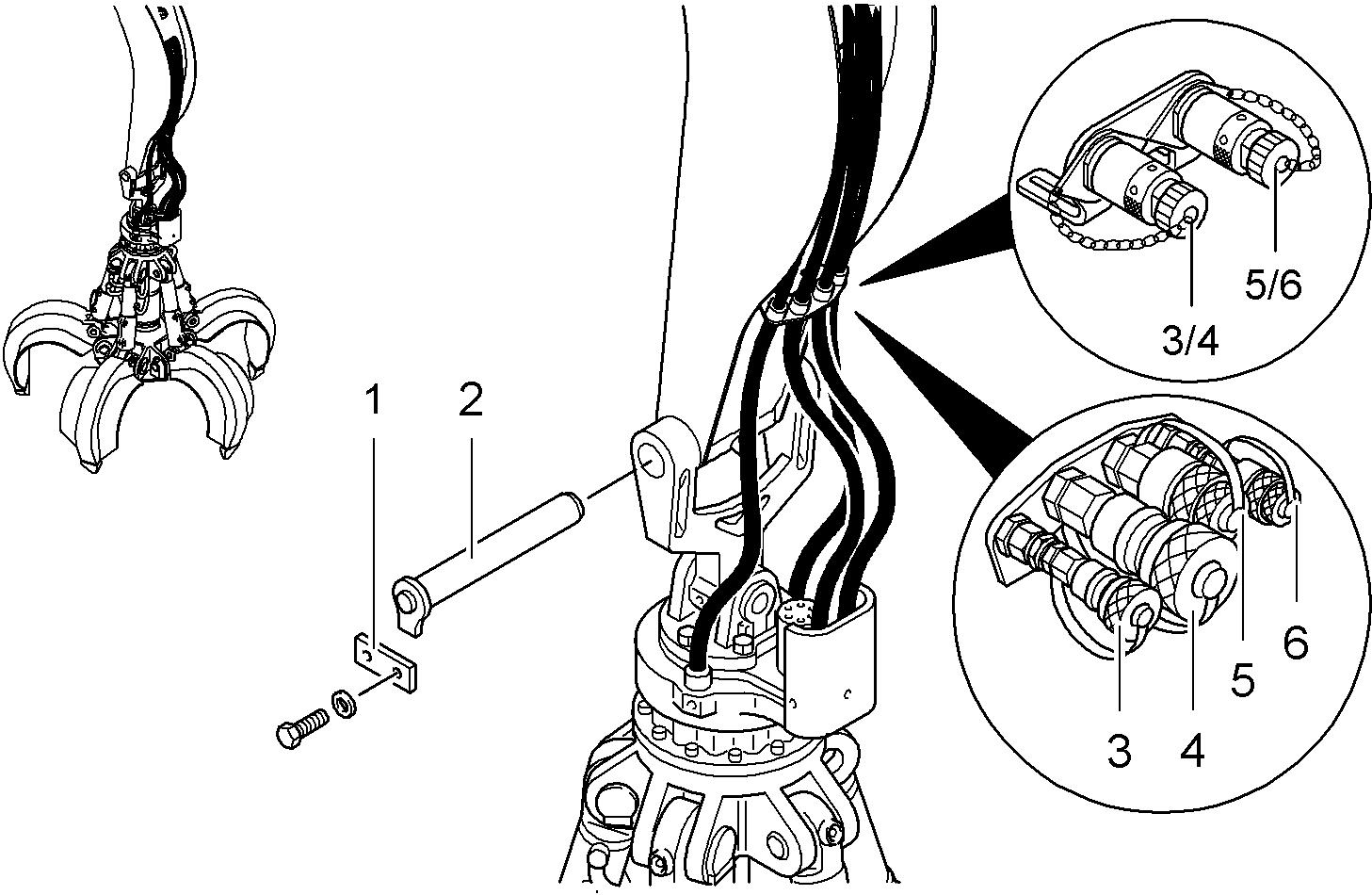 1
2
3/4
5/6
3
4
5
6