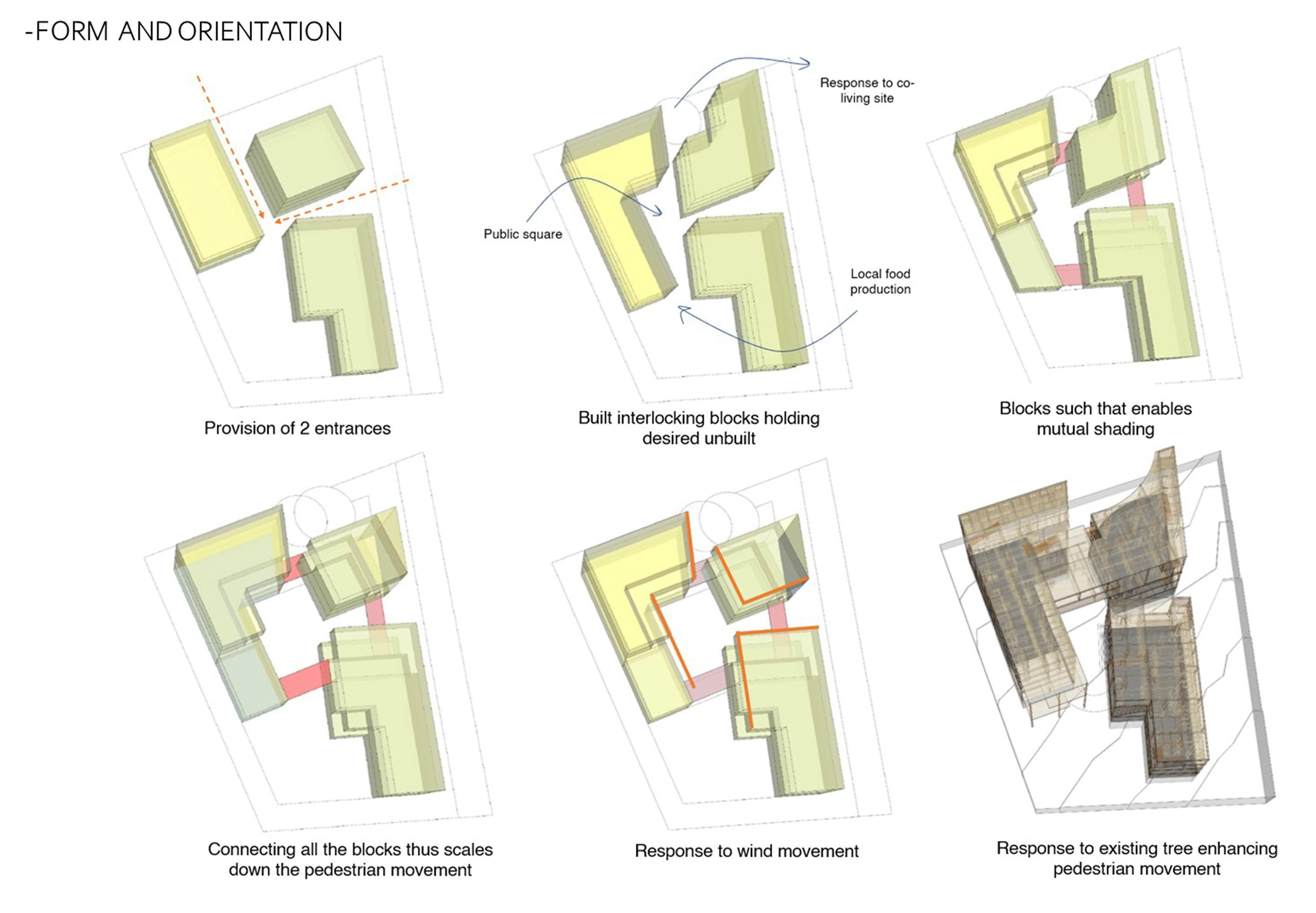 -FORM AND ORIENTATION

Provision of 2 entrances

Response to co-living site

Public square

Local food production

Built interlocking blocks holding desired unbuilt

Blocks such that enables mutual shading

Connecting all the blocks thus scales down the pedestrian movement

Response to wind movement

Response to existing tree enhancing pedestrian movement