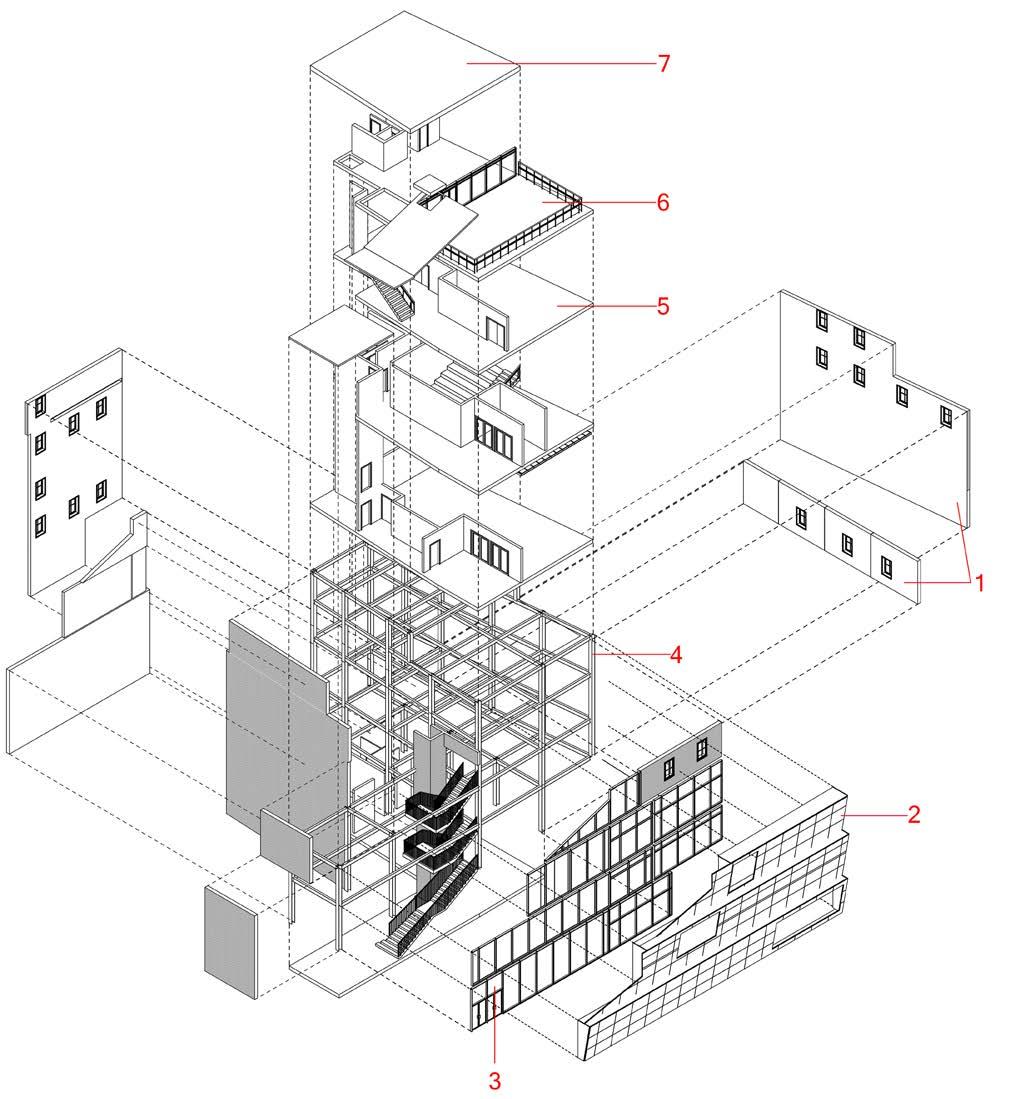 7
6
5
1
4
2
3