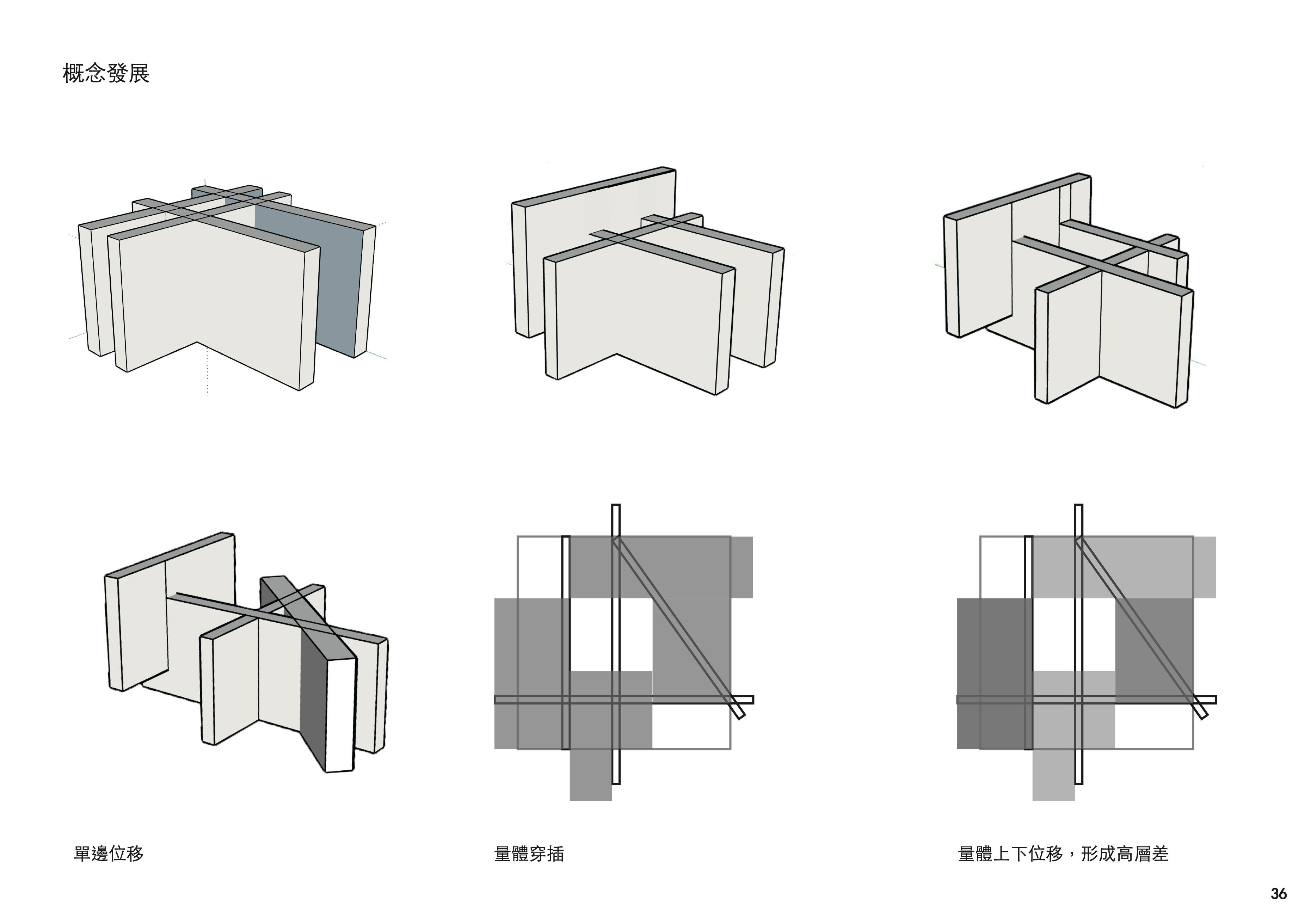 概念發展

單邊位移

量體穿插

量體上下位移，形成高層差

36