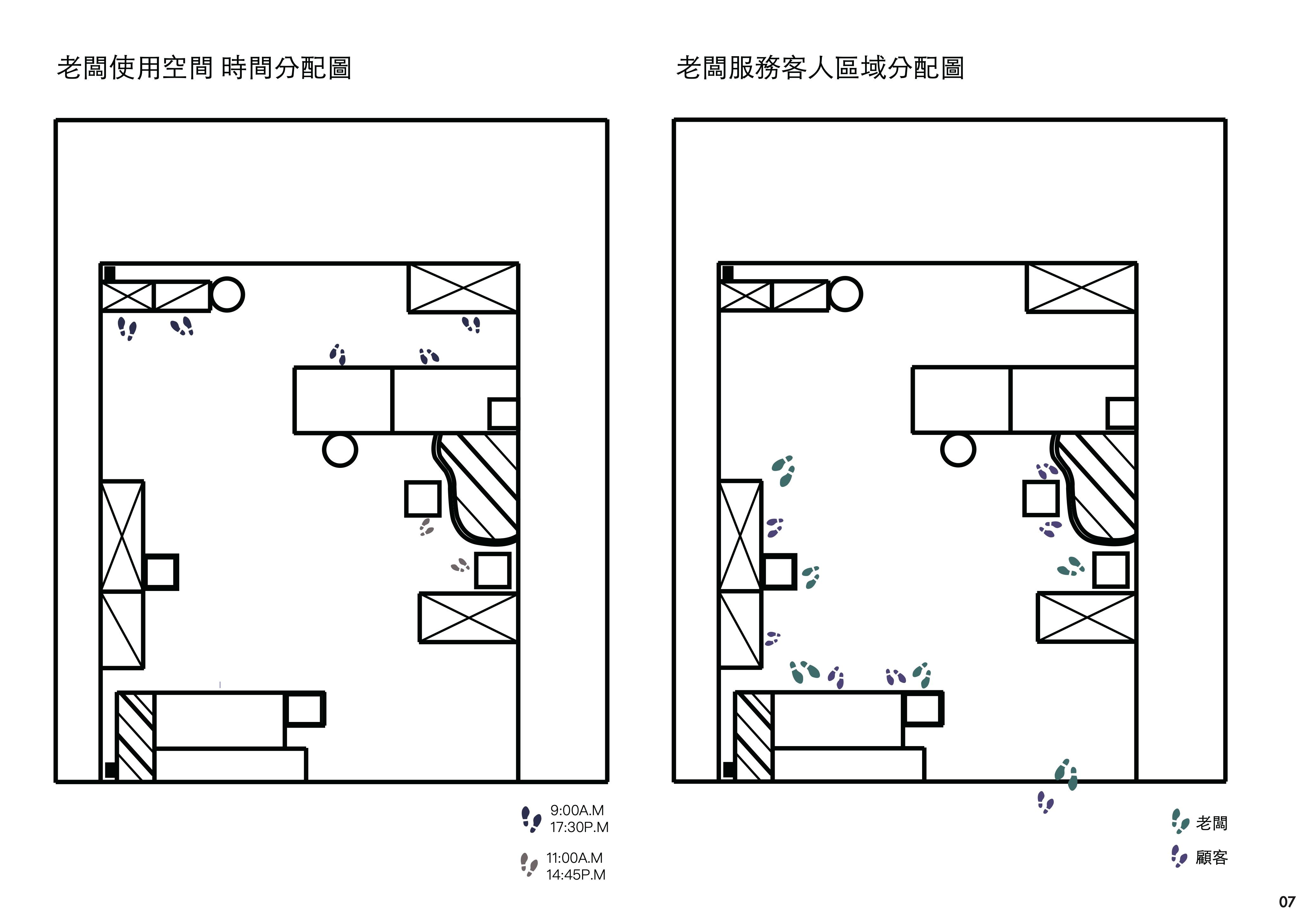 老闆使用空間 時間分配圖

9:00A.M
17:30P.M

11:00A.M
14:45P.M

老闆服務客人區域分配圖

老闆

顧客

07