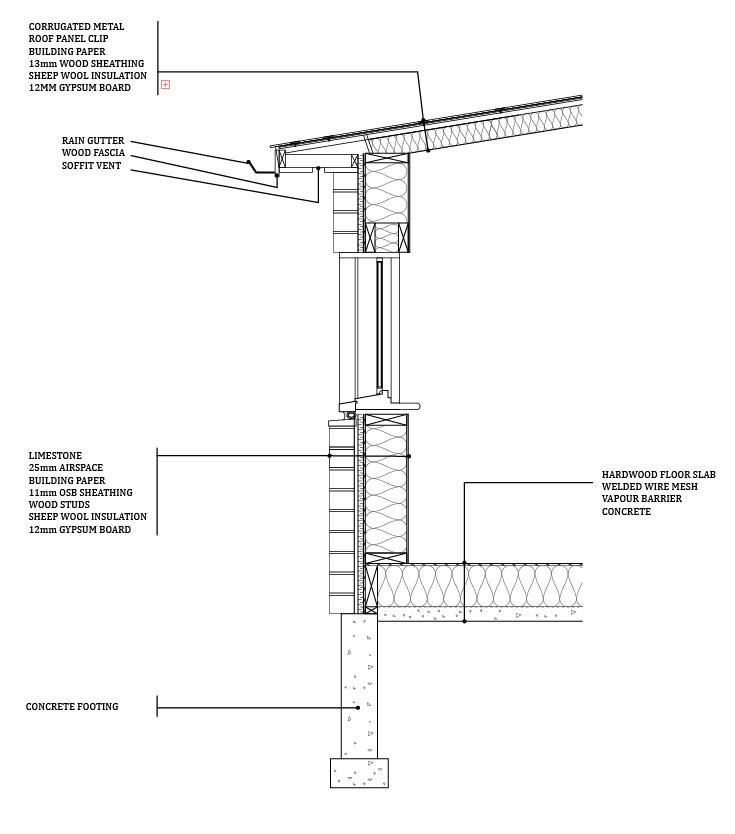 CORRUGATED METAL
ROOF PANEL CLIP
BUILDING PAPER
13mm WOOD SHEATHING
SHEEP WOOL INSULATION
12MM GYPSUM BOARD

RAIN GUTTER
WOOD FASCIA
SOFFIT VENT

LIMESTONE
25mm AIRSPACE
BUILDING PAPER
11mm OSB SHEATHING
WOOD STUDS
SHEEP WOOL INSULATION
12mm GYPSUM BOARD

HARDWOOD FLOOR SLAB
WELDED WIRE MESH
VAPOUR BARRIER
CONCRETE

CONCRETE FOOTING