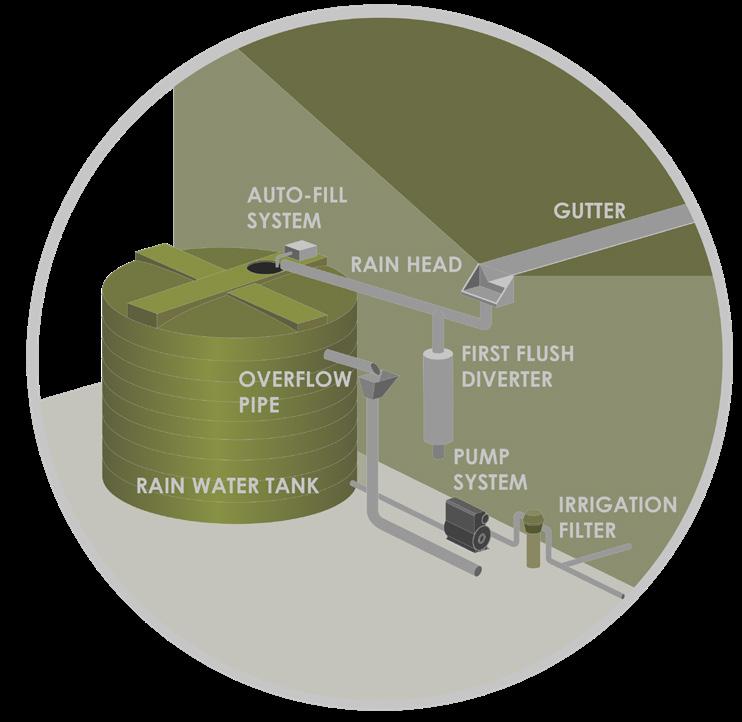 AUTO-FILL SYSTEM

GUTTER

RAIN HEAD

FIRST FLUSH DIVERTER

OVERFLOW PIPE

PUMP SYSTEM

RAIN WATER TANK

IRRIGATION FILTER