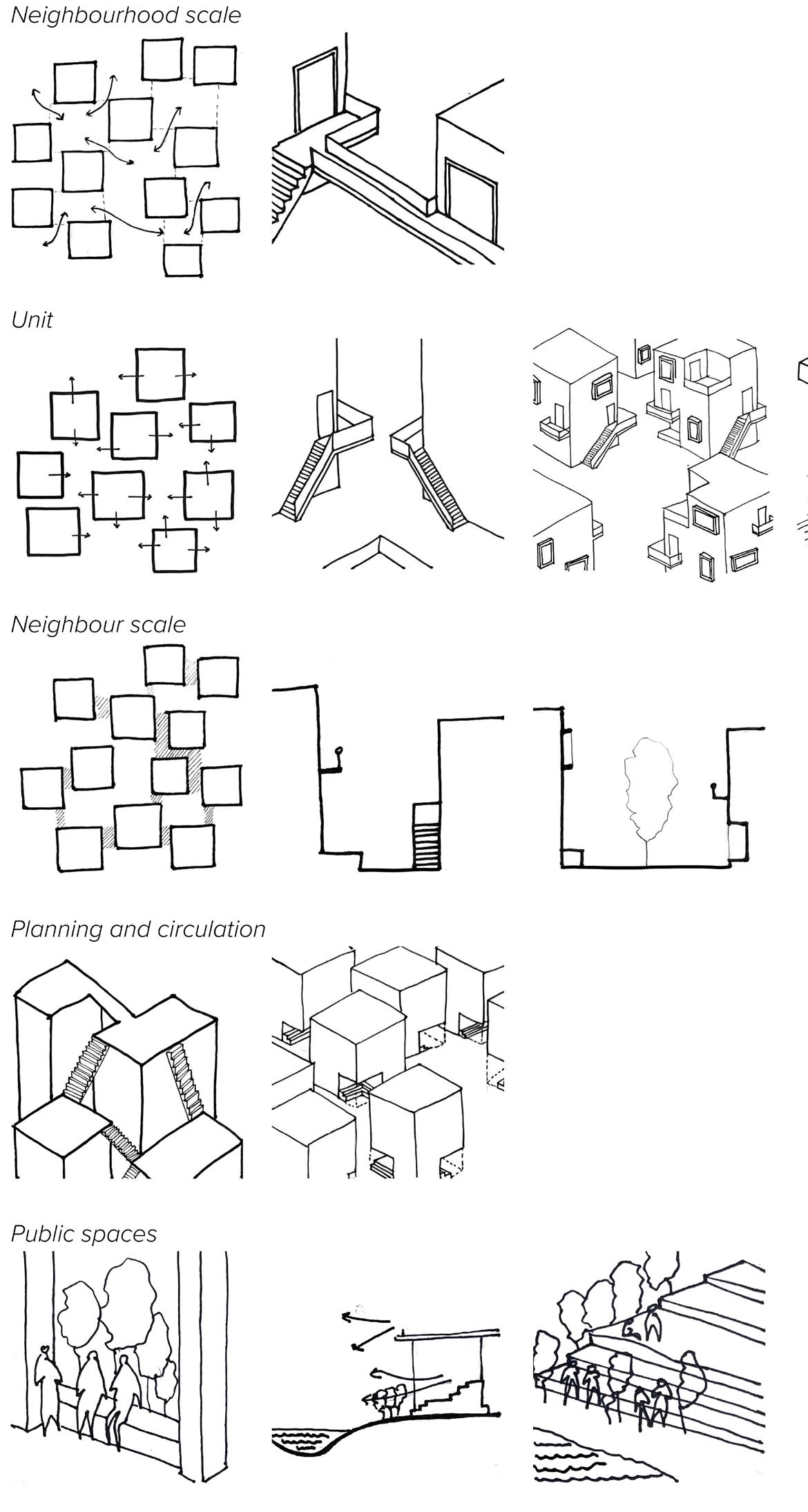 Neighbourhood scale

Unit

Neighbour scale

Planning and circulation

Public spaces