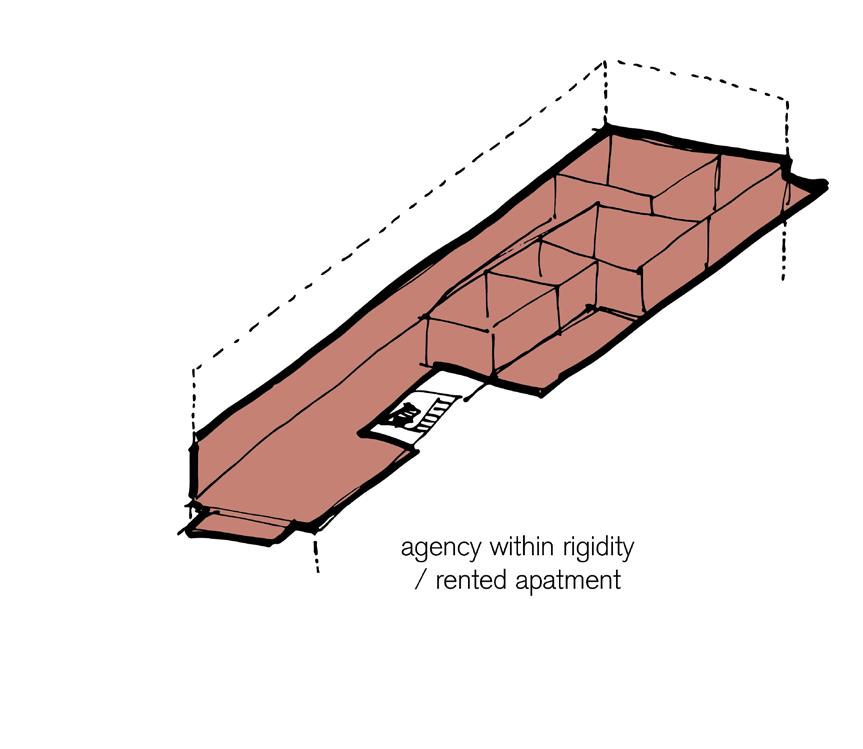 agency within rigidity
/ rented apatment