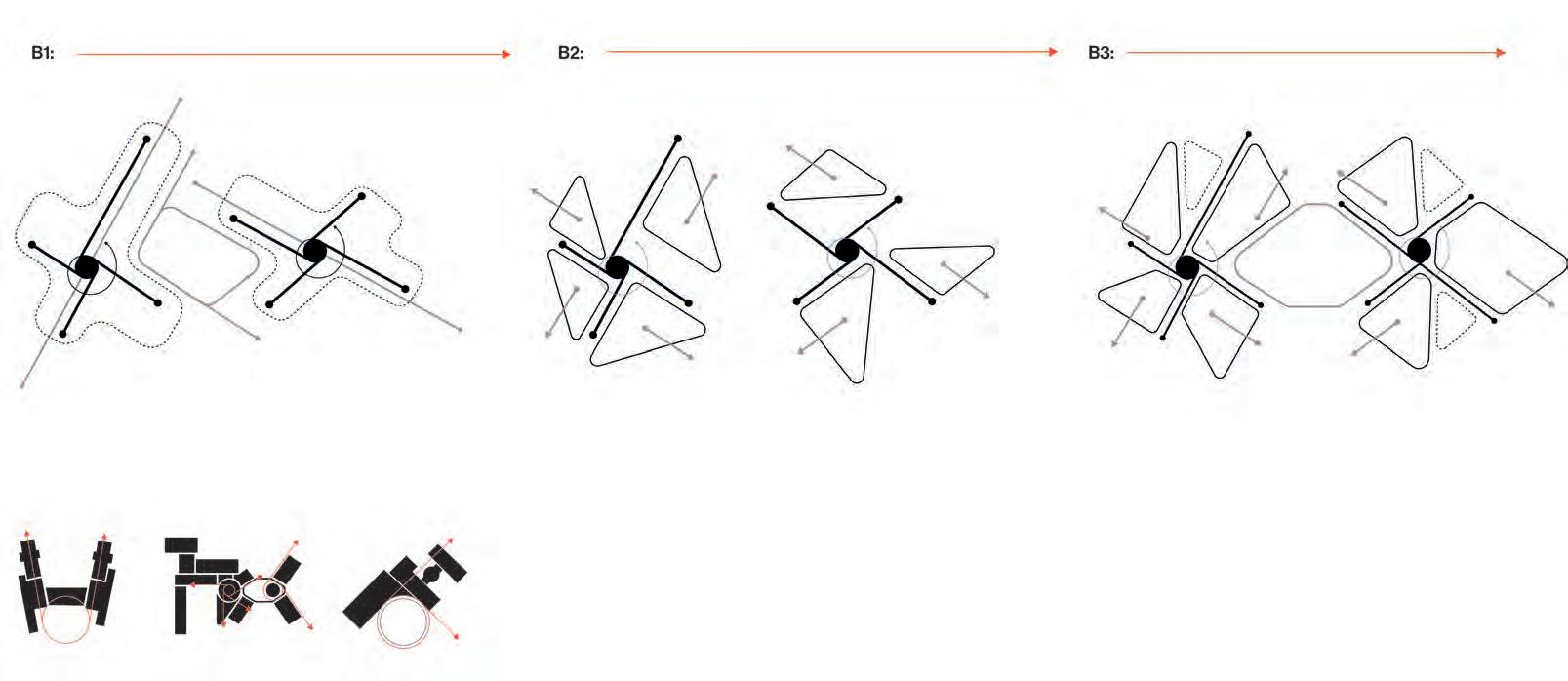 B1:

B2:

B3: