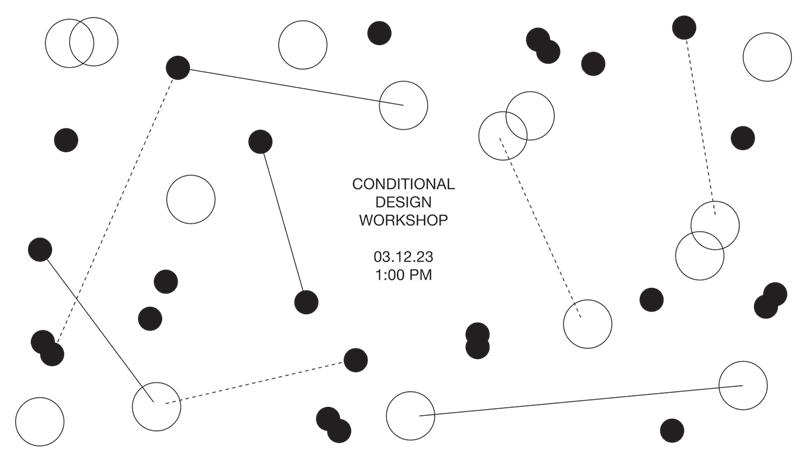 CONDITIONAL
DESIGN
WORKSHOP

03.12.23
1:00 PM