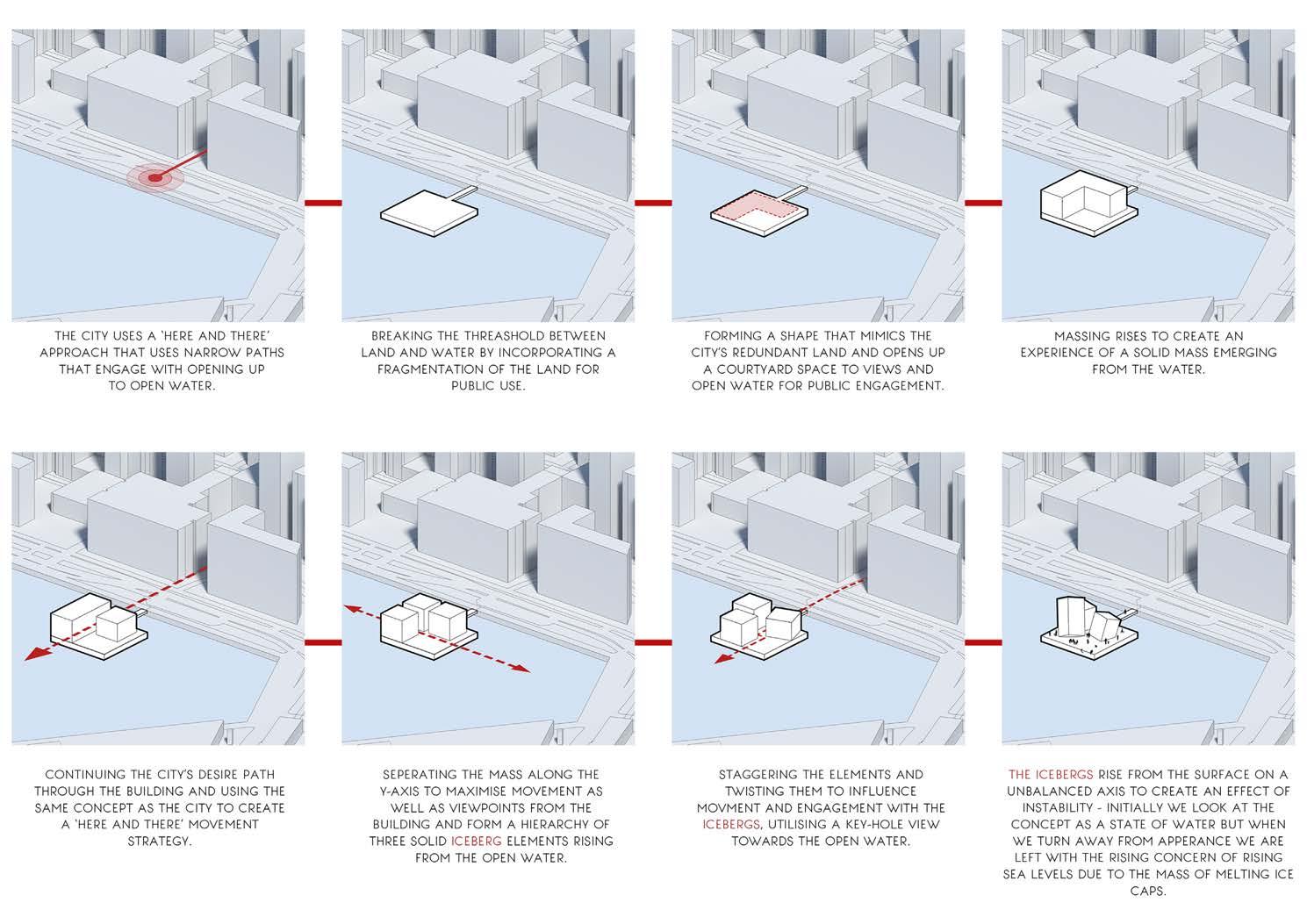 THE CITY USES A 'HERE AND THERE' APPROACH THAT USES NARROW PATHS THAT ENGAGE WITH OPENING UP TO OPEN WATER.

BREAKING THE THREASHOLD BETWEEN LAND AND WATER BY INCORPORATING A FRAGMENTATION OF THE LAND FOR PUBLIC USE.

FORMING A SHAPE THAT MIMICS THE CITY'S REDUNDANT LAND AND OPENS UP A COURTYARD SPACE TO VIEWS AND OPEN WATER FOR PUBLIC ENGAGEMENT.

MASSING RISES TO CREATE AN EXPERIENCE OF A SOLID MASS EMERGING FROM THE WATER.

CONTINUING THE CITY'S DESIRE PATH THROUGH THE BUILDING AND USING THE SAME CONCEPT AS THE CITY TO CREATE A 'HERE AND THERE' MOVEMENT STRATEGY.

SEPERATING THE MASS ALONG THE Y-AXIS TO MAXIMISE MOVEMENT AS WELL AS VIEWPOINTS FROM THE BUILDING AND FORM A HIERARCHY OF THREE SOLID ICEBERG ELEMENTS RISING FROM THE OPEN WATER.

STAGGERING THE ELEMENTS AND TWISTING THEM TO INFLUENCE MOVMENT AND ENGAGEMENT WITH THE ICEBERGS, UTILISING A KEY-HOLE VIEW TOWARDS THE OPEN WATER.

THE ICEBERGS RISE FROM THE SURFACE ON A UNBALANCED AXIS TO CREATE AN EFFECT OF INSTABILITY - INITIALLY WE LOOK AT THE CONCEPT AS A STATE OF WATER BUT WHEN WE TURN AWAY FROM APPERANCE WE ARE LEFT WITH THE RISING CONCERN OF RISING SEA LEVELS DUE TO THE MASS OF MELTING ICE CAPS.