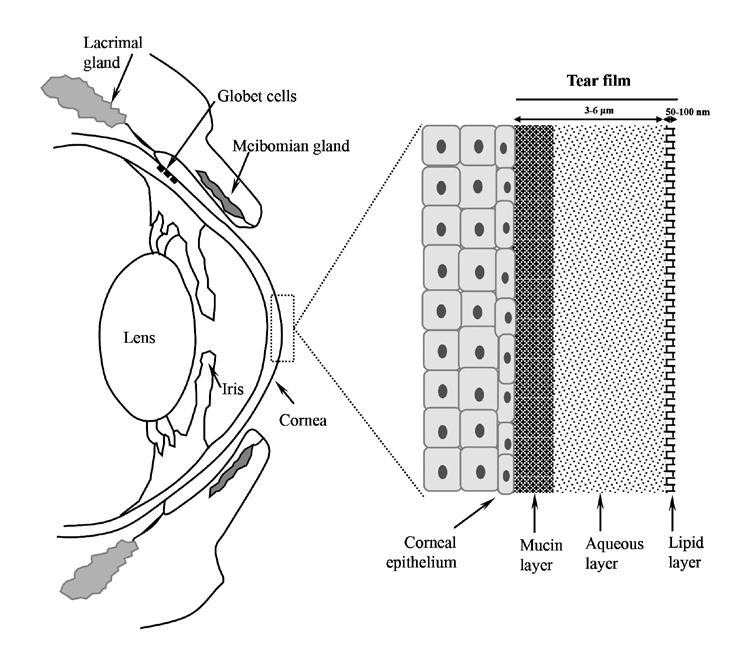 Lacrimal gland

Globet cells

Meibomian gland

Lens

Iris

Cornea

Tear film

3-6 μm

50-100 nm

Corneal epithelium

Mucin layer

Aqueous layer

Lipid layer