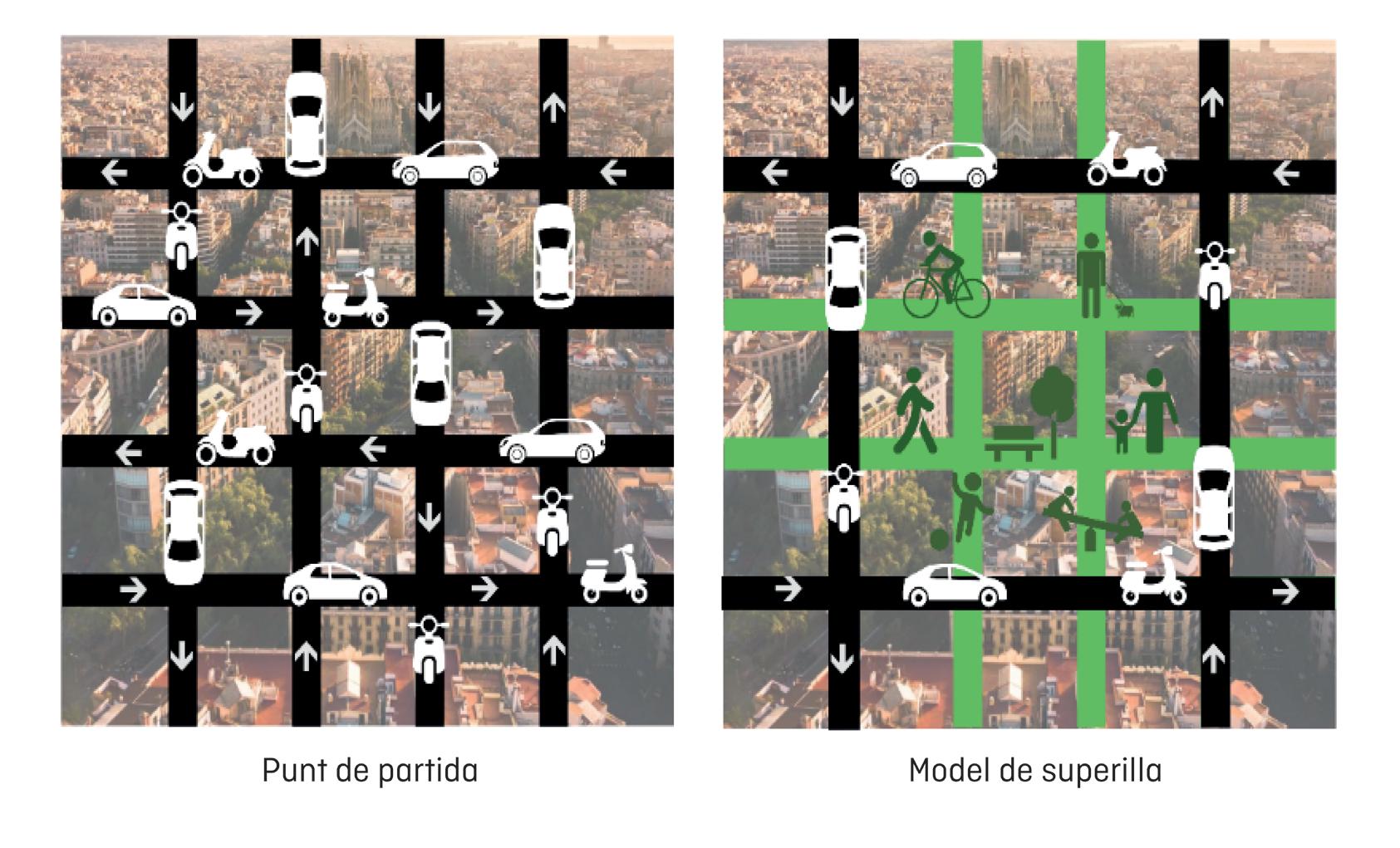 Punt de partida

Model de superilla