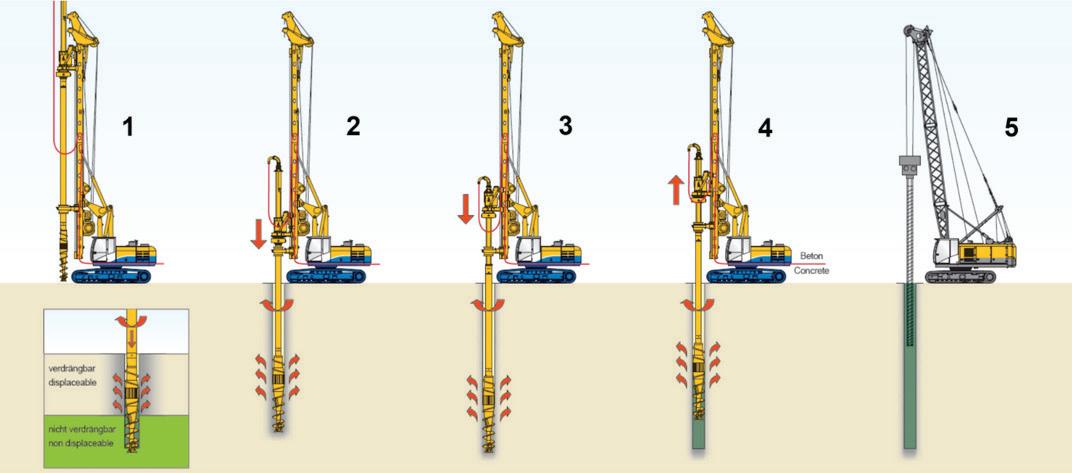 1

2

3

4

5

Beton
Concrete

verdrängbar
displaceable

nicht verdrängbar
non displaceable