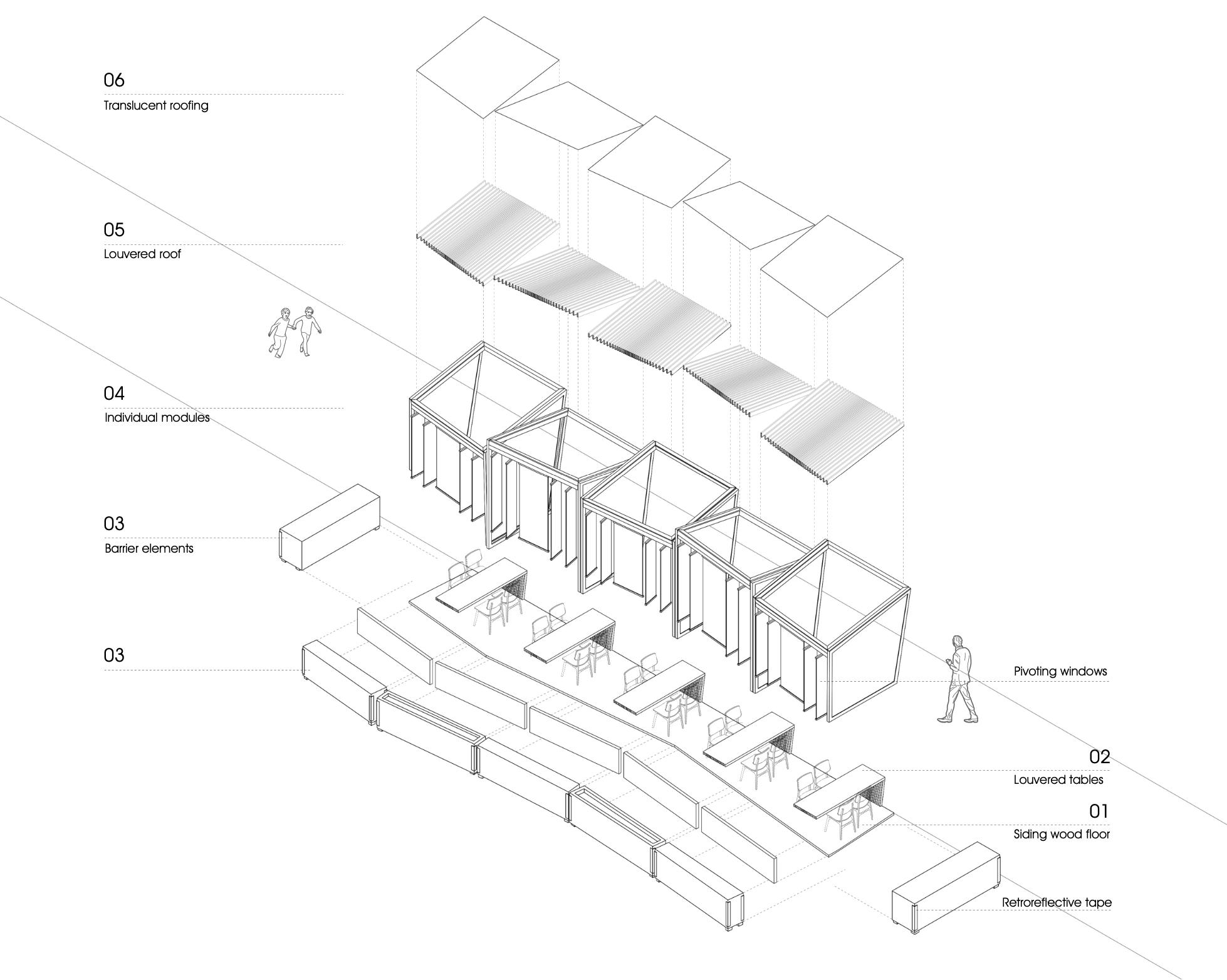 06
Translucent roofing

05
Louvered roof

04
Individual modules

03
Barrier elements

03

Pivoting windows

02
Louvered tables

01
Siding wood floor

Retroreflective tape