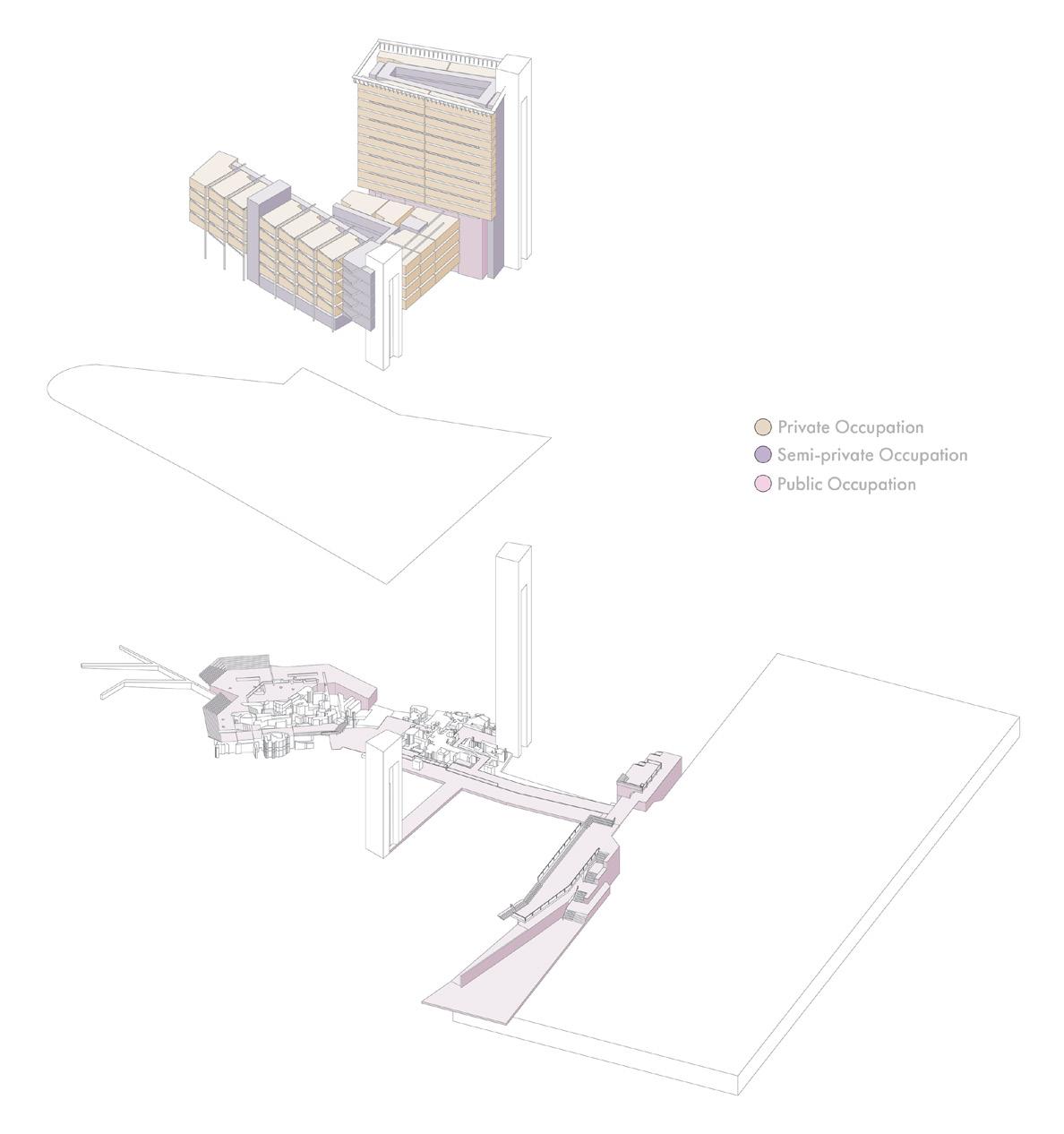 Private Occupation
Semi-private Occupation
Public Occupation