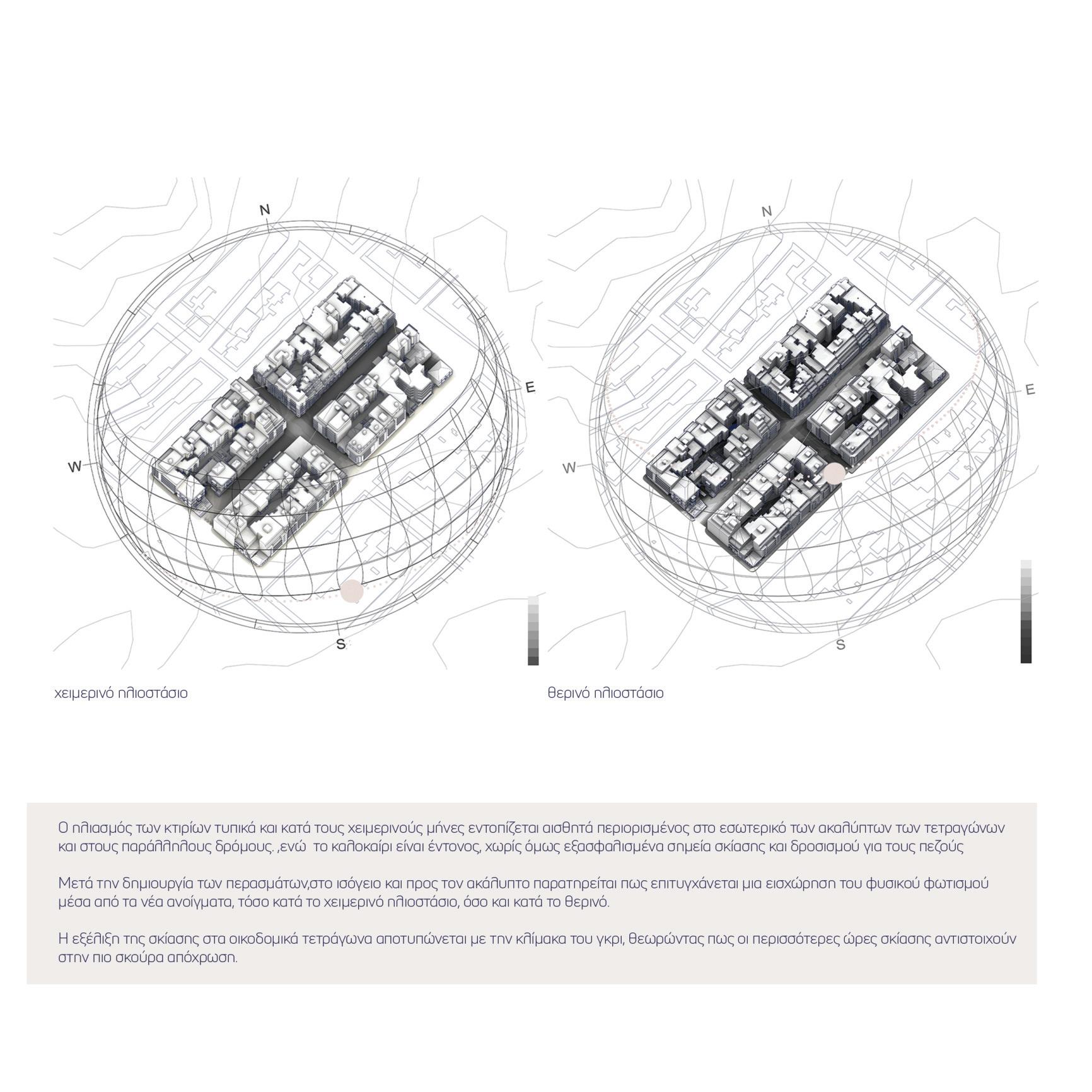 N

E

W

S

χειμερινό ηλιοστάσιο

N

E

W

S

θερινό ηλιοστάσιο

Ο ηλιασμός των κτιρίων τυπικά και κατά τους χειμερινούς μήνες εντοπίζεται αισθητά περιορισμένος στο εσωτερικό των ακαλύπτων των τετραγώνων και στους παράλληλους δρόμους. ,ενώ το καλοκαίρι είναι έντονος, χωρίς όμως εξασφαλισμένα σημεία σκίασης και δροσισμού για τους πεζούς

Μετά την δημιουργία των περασμάτων,στο ισόγειο και προς τον ακάλυπτο παρατηρείται πως επιτυγχάνεται μια εισχώρηση του φυσικού φωτισμού μέσα από τα νέα ανοίγματα, τόσο κατά το χειμερινό ηλιοστάσιο, όσο και κατά το θερινό.

Η εξέλιξη της σκίασης στα οικοδομικά τετράγωνα αποτυπώνεται με την κλίμακα του γκρι, θεωρώντας πως οι περισσότερες ώρες σκίασης αντιστοιχούν στην πιο σκούρα απόχρωση.