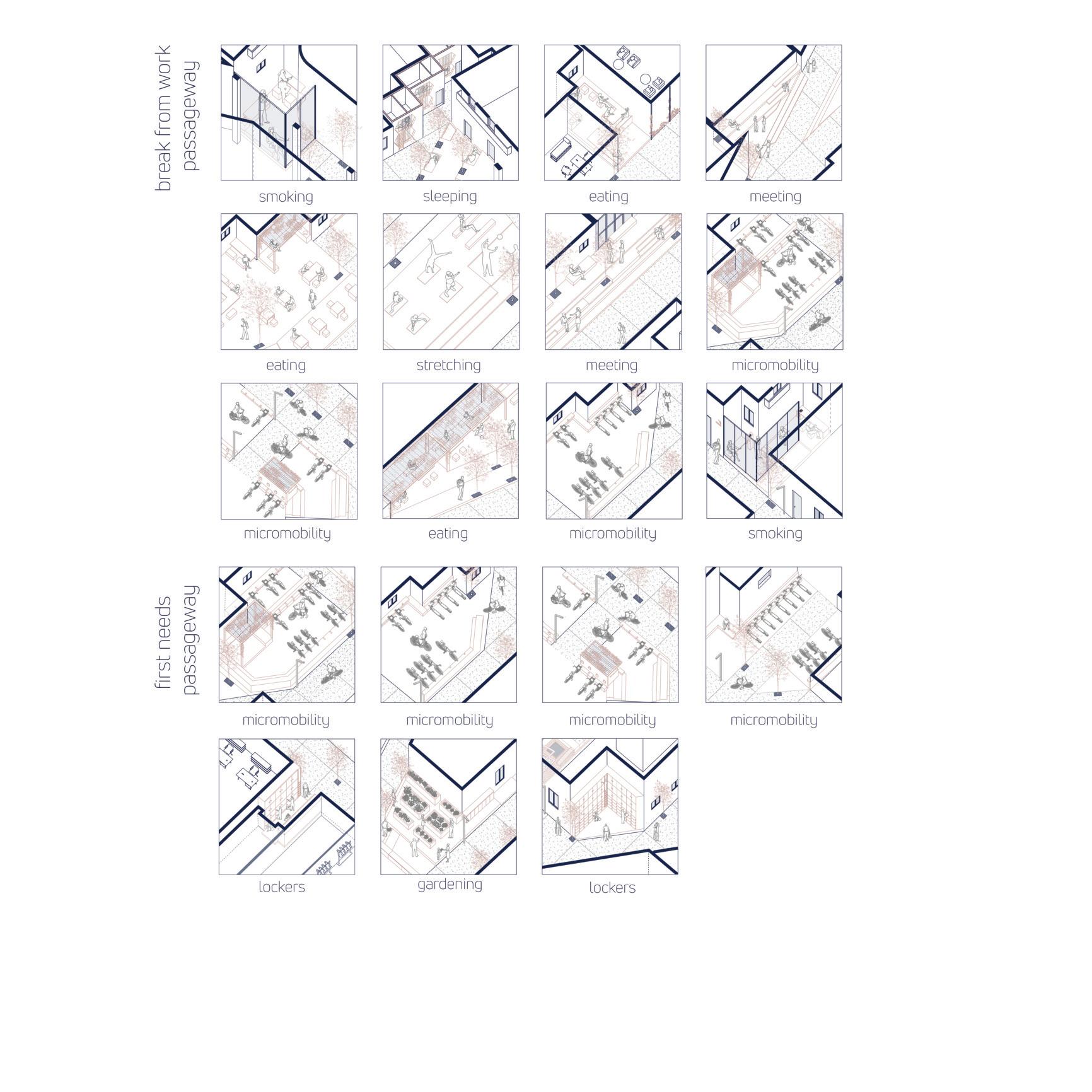 break from work passageway

smoking

sleeping

eating

meeting

eating

stretching

meeting

micromobility

micromobility

eating

micromobility

smoking

first needs passageway

micromobility

micromobility

micromobility

micromobility

lockers

gardening

lockers