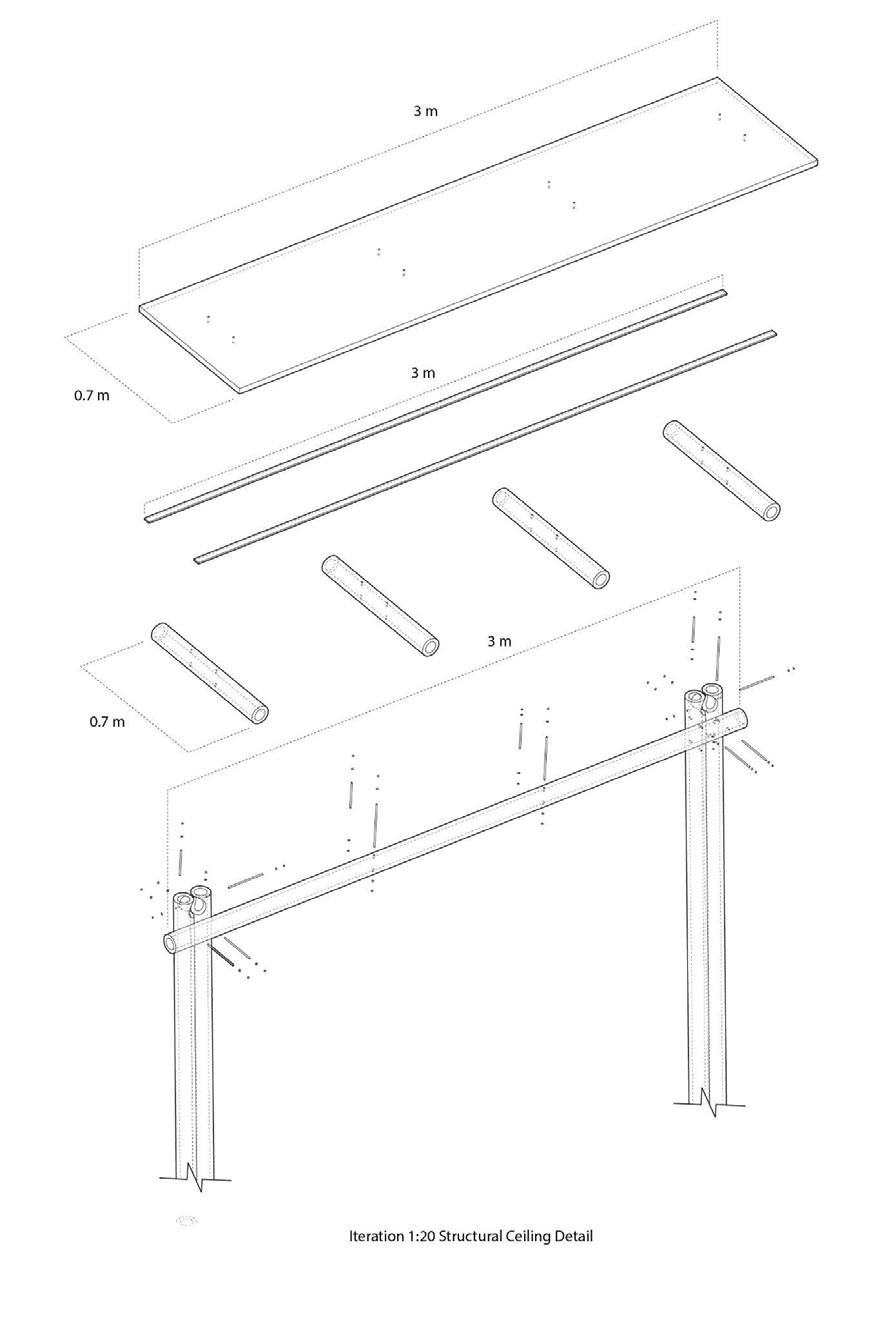 3 m

0.7 m

3 m

3 m

0.7 m

Iteration 1:20 Structural Ceiling Detail