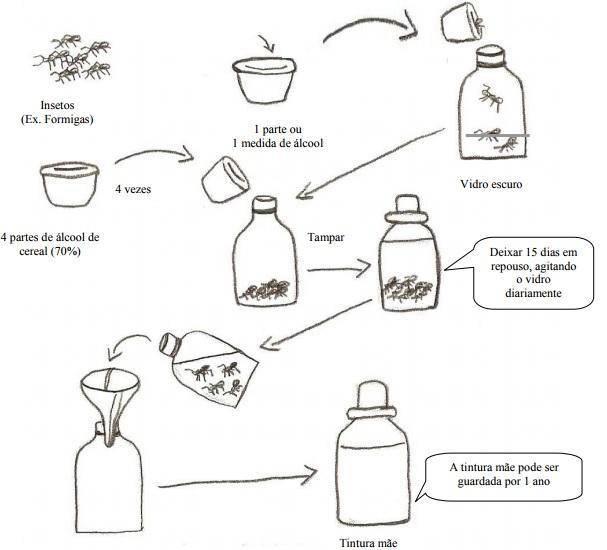 Insetos
(Ex. Formigas)

1 parte ou
1 medida de álcool

Vidro escuro

4 vezes

4 partes de álcool de cereal (70%)

Tampar

Deixar 15 dias em repouso, agitando o vidro diariamente

A tintura mãe pode ser guardada por 1 ano

Tintura mãe