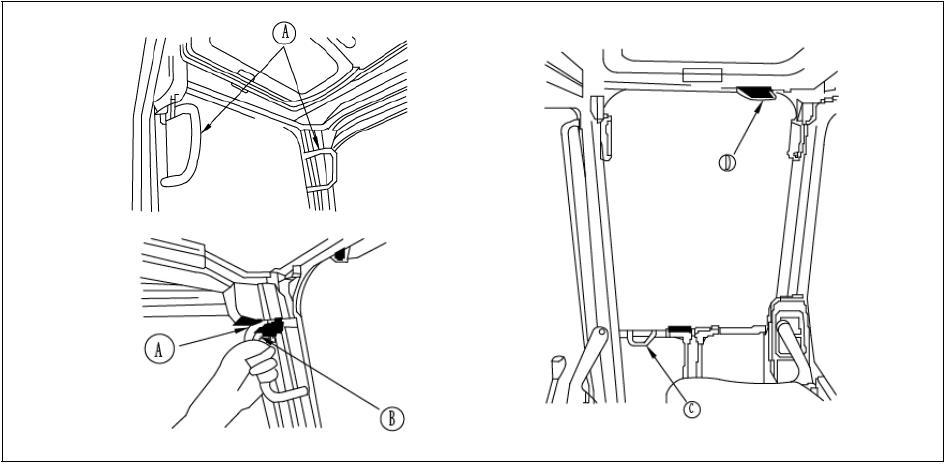 A

A

B

D

C