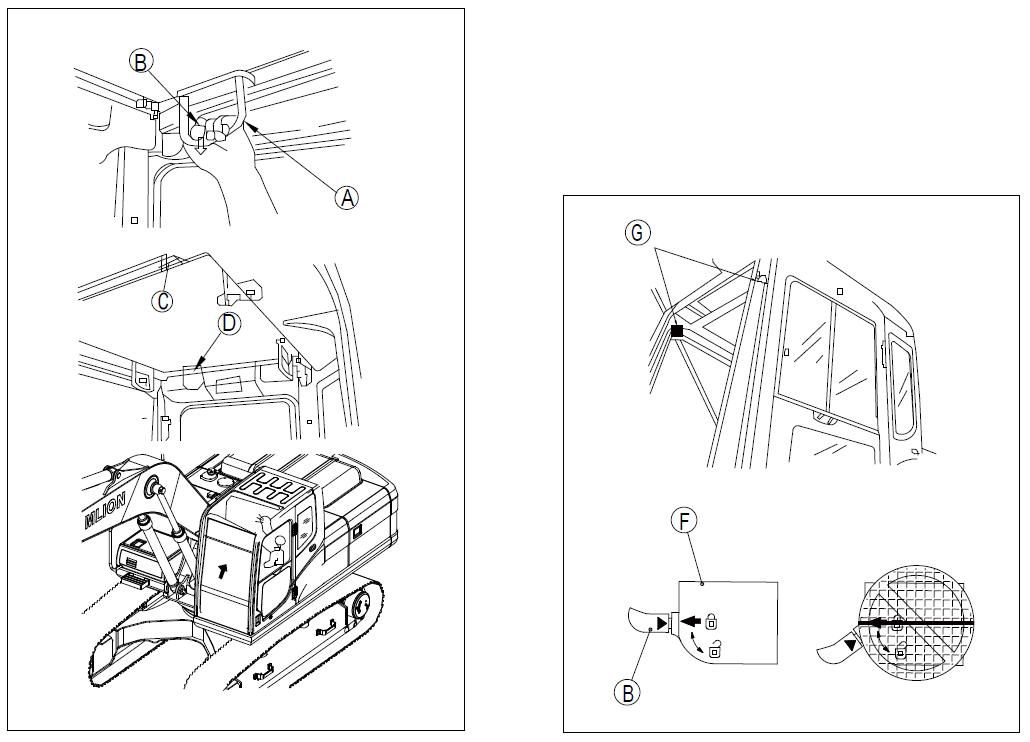 B
A
C
D
MLION
G
F
B