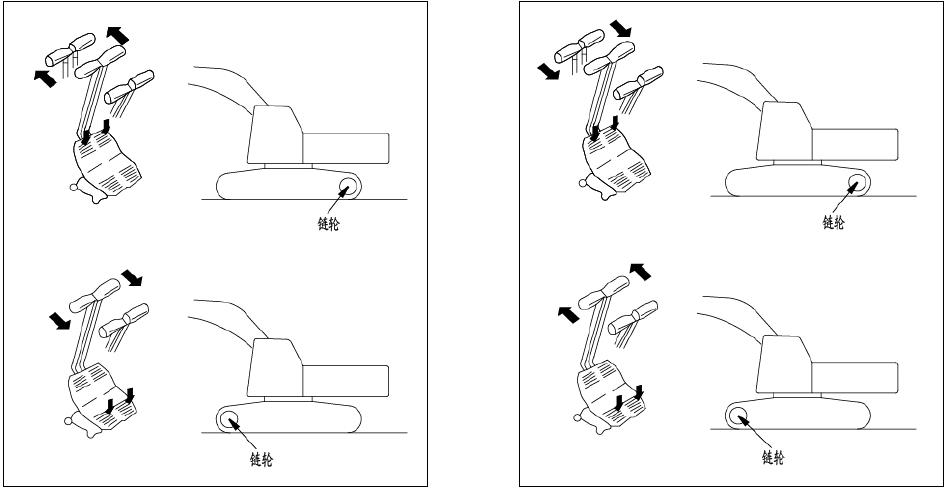 链轮

链轮

链轮

链轮