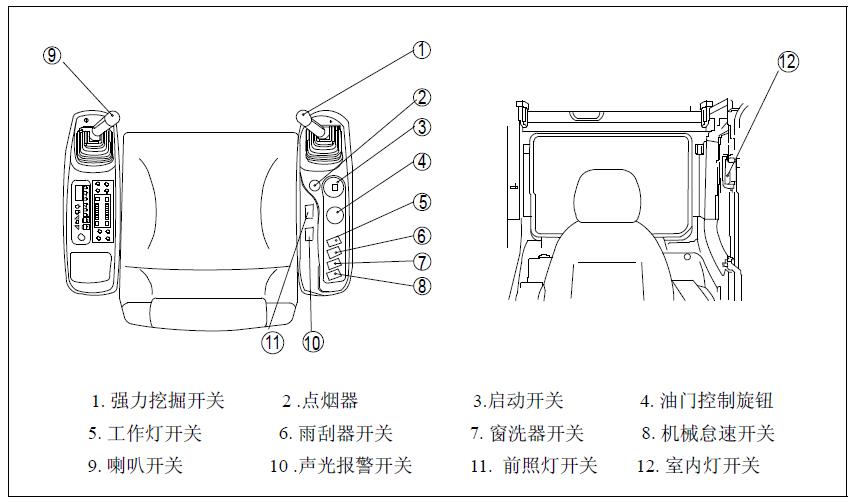 9
1
2
3
4
5
6
7
8
11
10
12

1. 强力挖掘开关	2 .点烟器	3.启动开关	4. 油门控制旋钮
5. 工作灯开关	6. 雨刮器开关	7. 窗洗器开关	8. 机械怠速开关
9. 喇叭开关	10 .声光报警开关	11. 前照灯开关	12. 室内灯开关