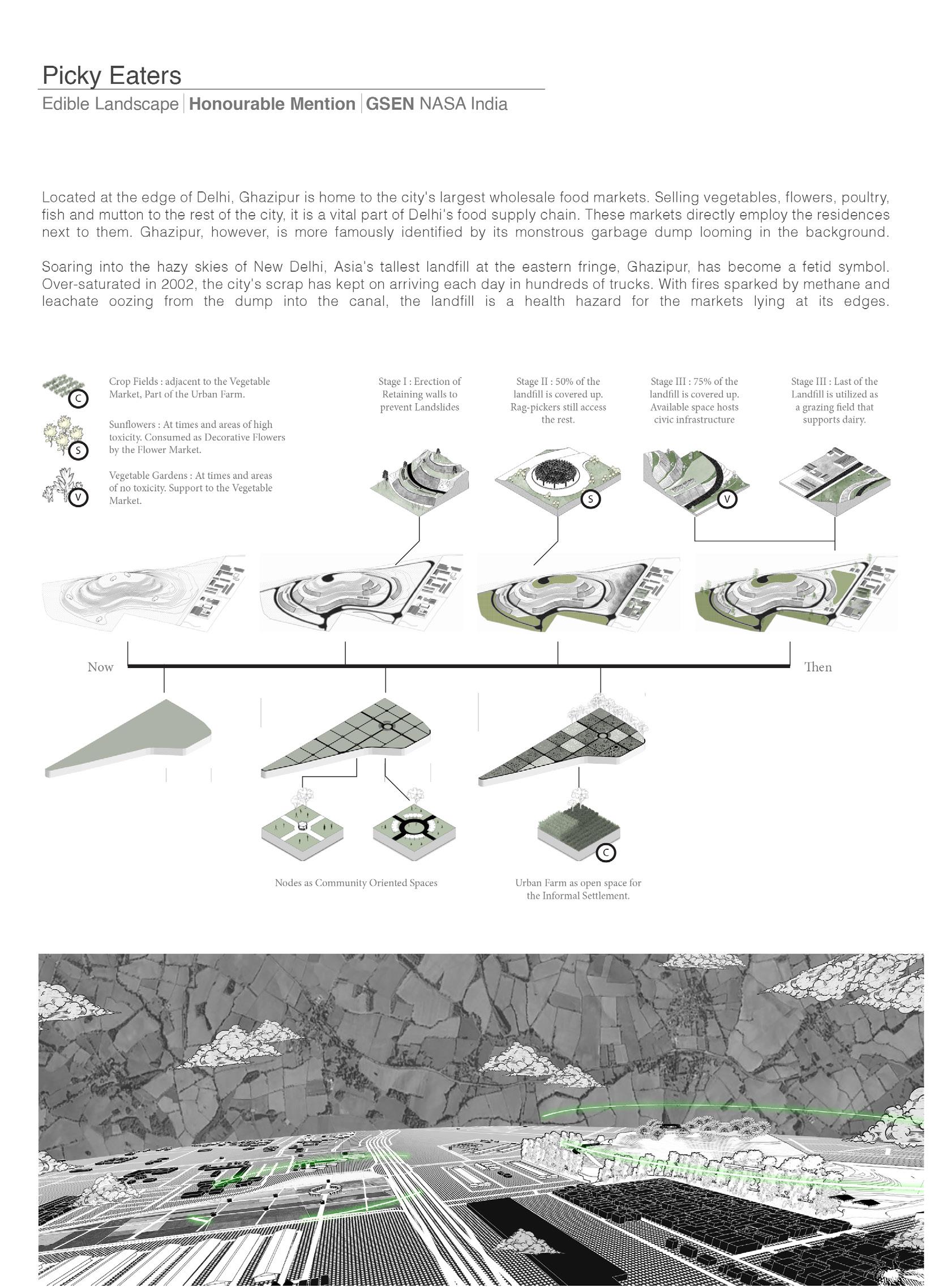 Picky Eaters
Edible Landscape | Honourable Mention | GSEN NASA India

Located at the edge of Delhi, Ghazipur is home to the city's largest wholesale food markets. Selling vegetables, flowers, poultry, fish and mutton to the rest of the city, it is a vital part of Delhi's food supply chain. These markets directly employ the residences next to them. Ghazipur, however, is more famously identified by its monstrous garbage dump looming in the background.

Soaring into the hazy skies of New Delhi, Asia's tallest landfill at the eastern fringe, Ghazipur, has become a fetid symbol. Over-saturated in 2002, the city's scrap has kept on arriving each day in hundreds of trucks. With fires sparked by methane and leachate oozing from the dump into the canal, the landfill is a health hazard for the markets lying at its edges.

C
Crop Fields : adjacent to the Vegetable Market, Part of the Urban Farm.

S
Sunflowers : At times and areas of high toxicity. Consumed as Decorative Flowers by the Flower Market.

V
Vegetable Gardens : At times and areas of no toxicity. Support to the Vegetable Market.

Stage I : Erection of Retaining walls to prevent Landslides

Stage II : 50% of the landfill is covered up. Rag-pickers still access the rest.

S

Stage III : 75% of the landfill is covered up. Available space hosts civic infrastructure

V

Stage III : Last of the Landfill is utilized as a grazing field that supports dairy.

Now

Then

Nodes as Community Oriented Spaces

C

Urban Farm as open space for the Informal Settlement.