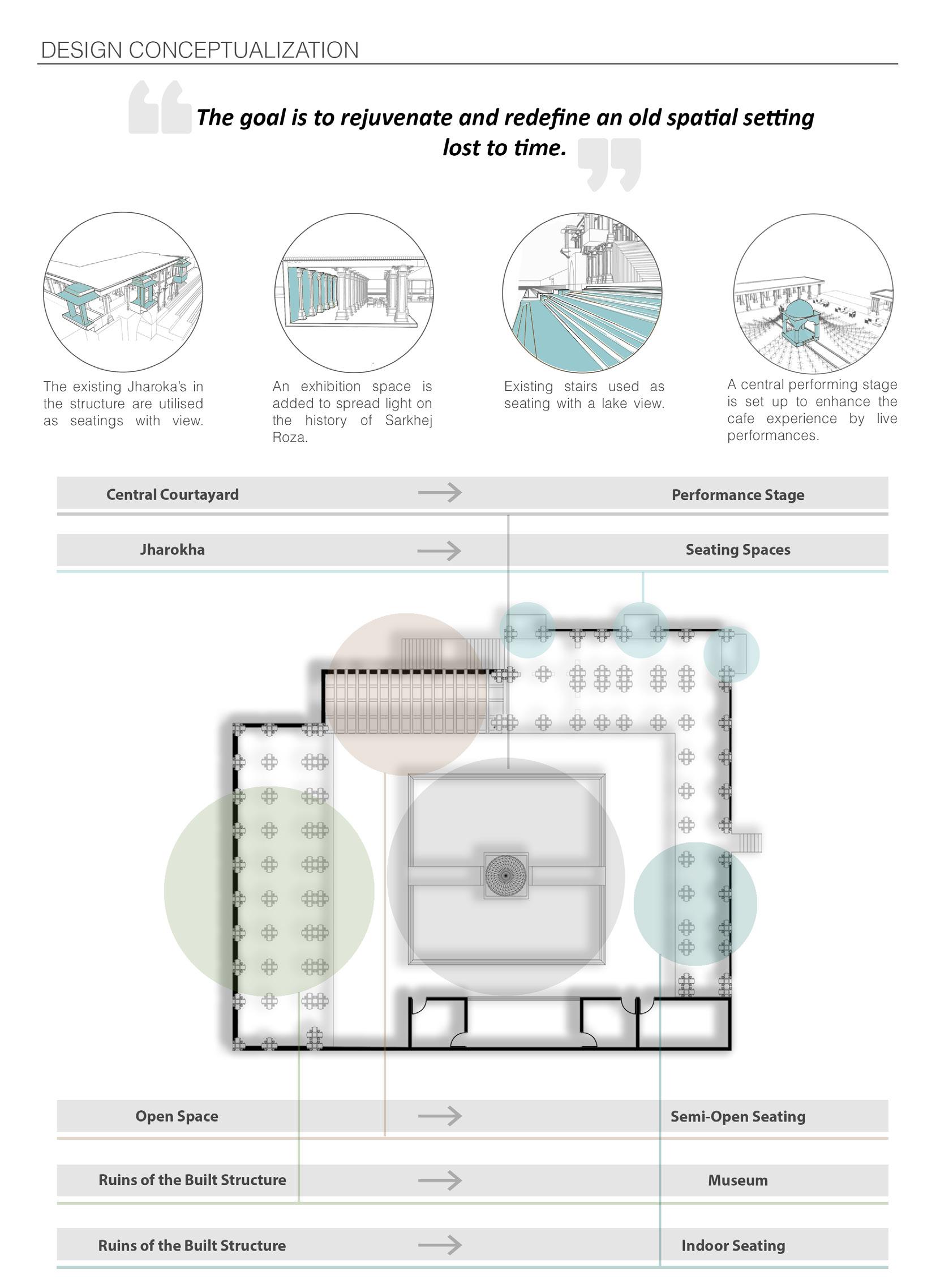 DESIGN CONCEPTUALIZATION

The goal is to rejuvenate and redefine an old spatial setting lost to time.

The existing Jharoka's in the structure are utilised as seatings with view.

An exhibition space is added to spread light on the history of Sarkhej Roza.

Existing stairs used as seating with a lake view.

A central performing stage is set up to enhance the cafe experience by live performances.

Central Courtayard → Performance Stage

Jharokha → Seating Spaces

Open Space → Semi-Open Seating

Ruins of the Built Structure → Museum

Ruins of the Built Structure → Indoor Seating