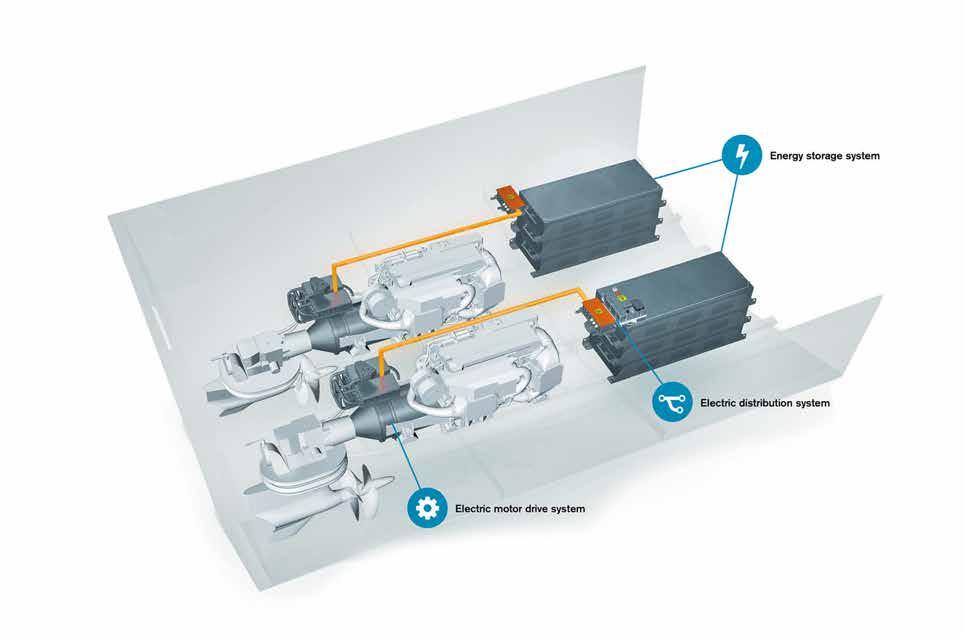 Energy storage system

Electric distribution system

Electric motor drive system