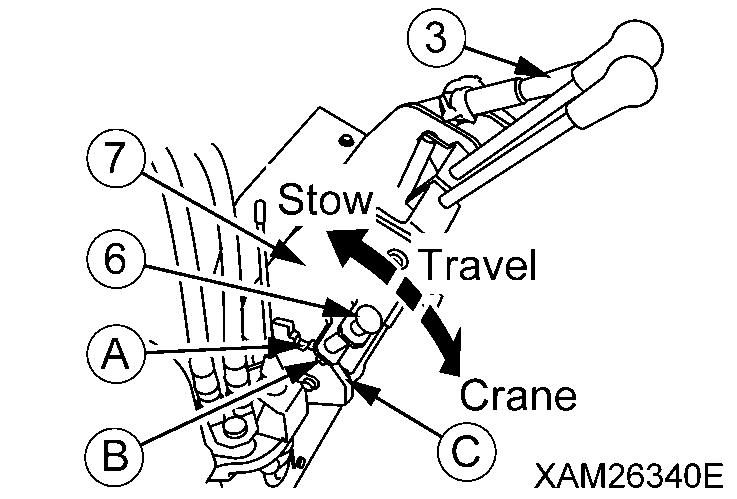 3
7
Stow
6
Travel
A
Crane
B
C
XAM26340E