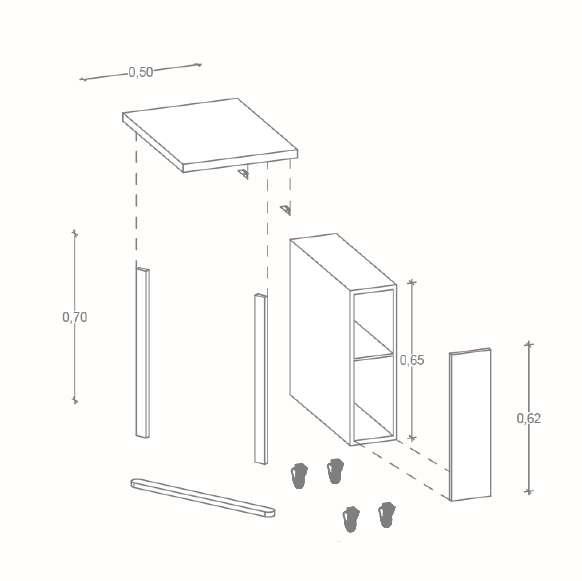 0,50

0,70

0,65

0,62