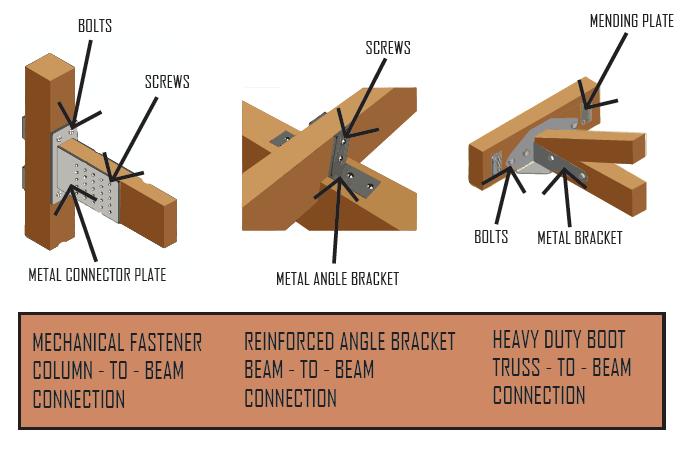 BOLTS

SCREWS

METAL CONNECTOR PLATE

SCREWS

METAL ANGLE BRACKET

MENDING PLATE

BOLTS

METAL BRACKET

MECHANICAL FASTENER COLUMN - TO - BEAM CONNECTION

REINFORCED ANGLE BRACKET BEAM - TO - BEAM CONNECTION

HEAVY DUTY BOOT TRUSS - TO - BEAM CONNECTION