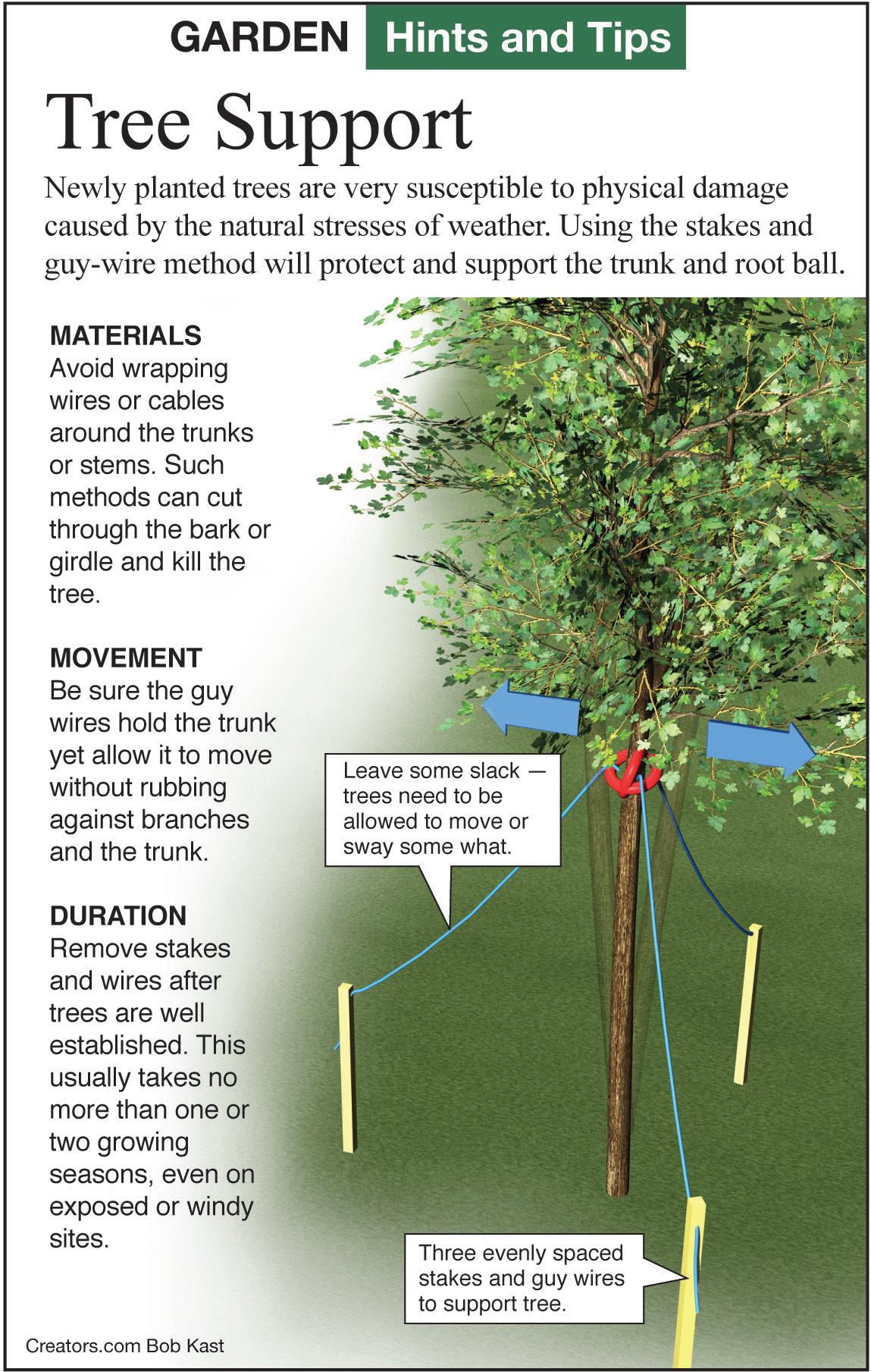 GARDEN Hints and Tips

Tree Support

Newly planted trees are very susceptible to physical damage caused by the natural stresses of weather. Using the stakes and guy-wire method will protect and support the trunk and root ball.

MATERIALS
Avoid wrapping wires or cables around the trunks or stems. Such methods can cut through the bark or girdle and kill the tree.

MOVEMENT
Be sure the guy wires hold the trunk yet allow it to move without rubbing against branches and the trunk.

DURATION
Remove stakes and wires after trees are well established. This usually takes no more than one or two growing seasons, even on exposed or windy sites.

Leave some slack — trees need to be allowed to move or sway some what.

Three evenly spaced stakes and guy wires to support tree.

Creators.com Bob Kast