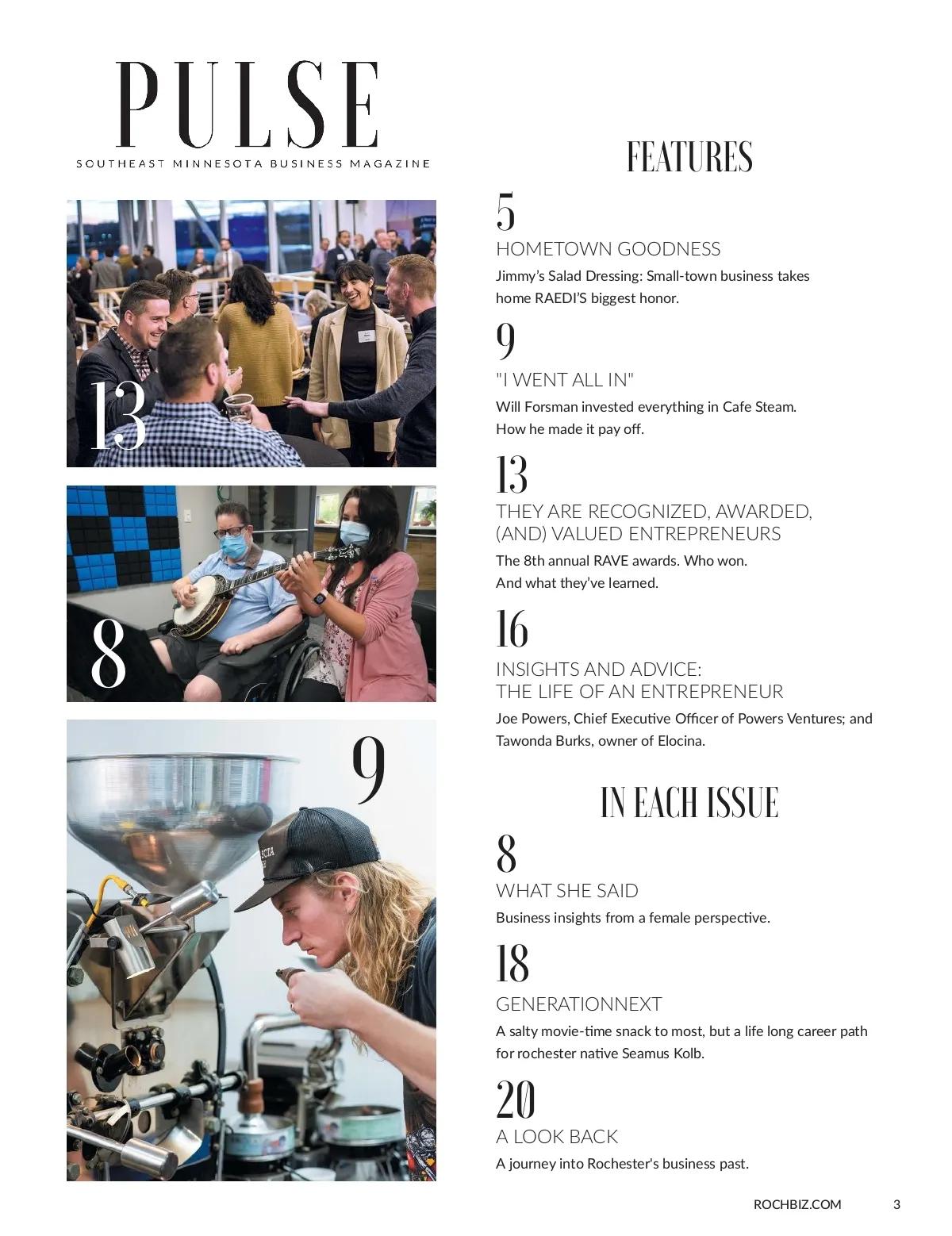 PULSE
SOUTHEAST MINNESOTA BUSINESS MAGAZINE

13

8

9

FEATURES

5
HOMETOWN GOODNESS
Jimmy's Salad Dressing: Small-town business takes home RAEDI'S biggest honor.

9
"I WENT ALL IN"
Will Forsman invested everything in Cafe Steam. How he made it pay off.

13
THEY ARE RECOGNIZED, AWARDED, (AND) VALUED ENTREPRENEURS
The 8th annual RAVE awards. Who won. And what they've learned.

16
INSIGHTS AND ADVICE: THE LIFE OF AN ENTREPRENEUR
Joe Powers, Chief Executive Officer of Powers Ventures; and Tawonda Burks, owner of Elocina.

IN EACH ISSUE

8
WHAT SHE SAID
Business insights from a female perspective.

18
GENERATIONNEXT
A salty movie-time snack to most, but a life long career path for rochester native Seamus Kolb.

20
A LOOK BACK
A journey into Rochester's business past.

ROCHBIZ.COM 3