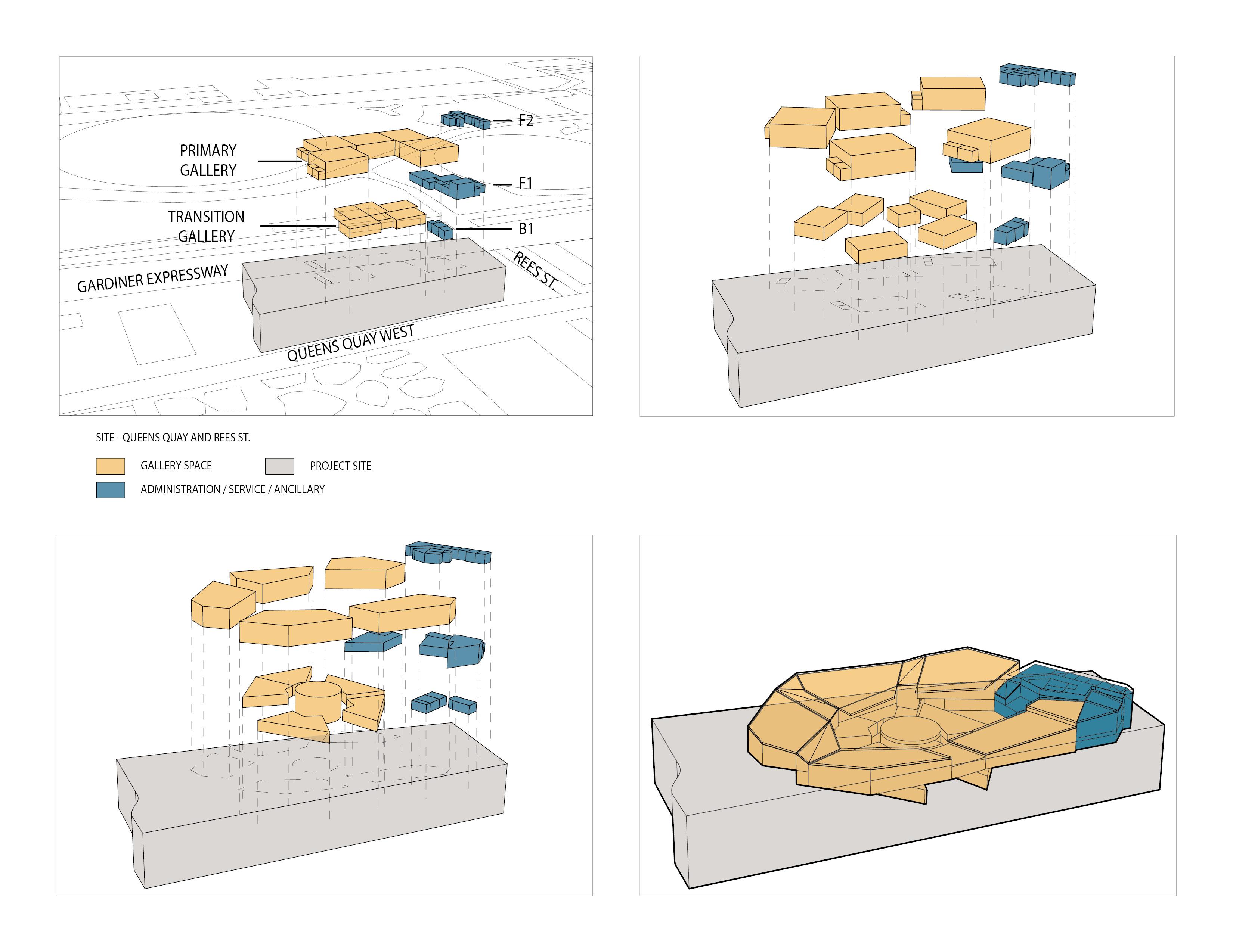 F2

PRIMARY GALLERY

F1

TRANSITION GALLERY

B1

GARDINER EXPRESSWAY

REES ST.

QUEENS QUAY WEST

SITE - QUEENS QUAY AND REES ST.

GALLERY SPACE

PROJECT SITE

ADMINISTRATION / SERVICE / ANCILLARY