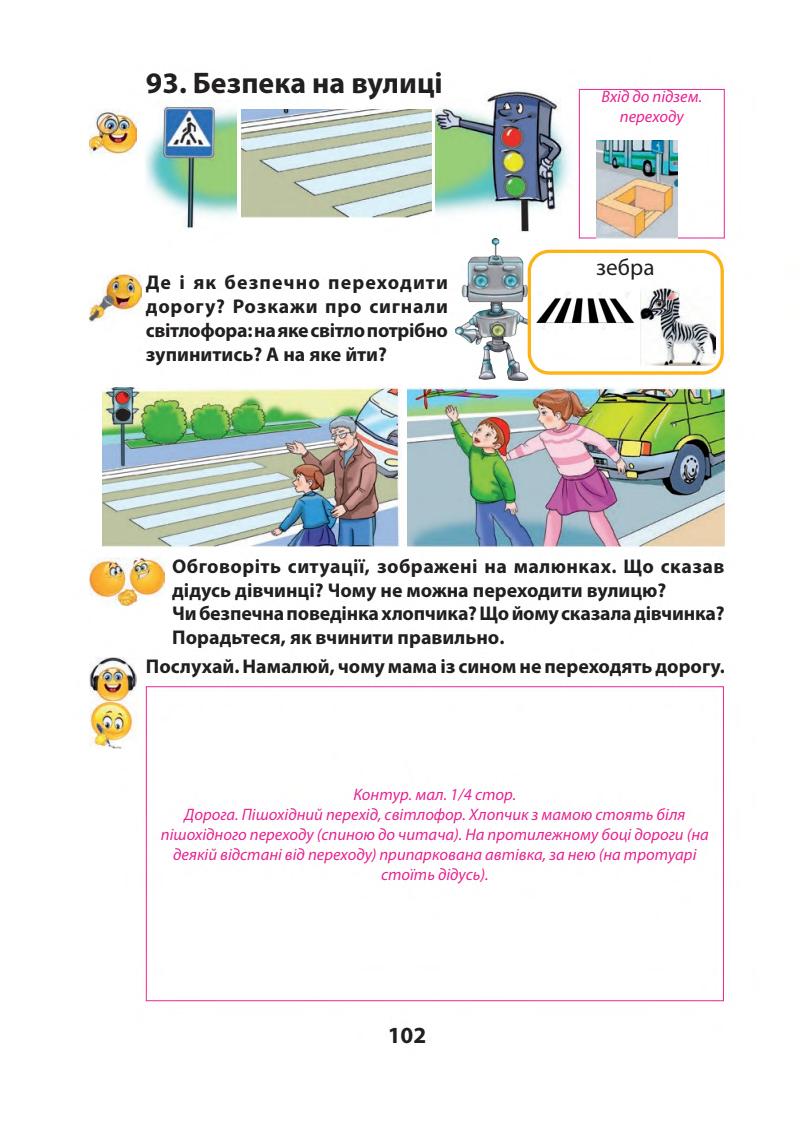 93. Безпека на вулиці

Вхід до підзем. переходу

Де і як безпечно переходити дорогу? Розкажи про сигнали світлофора: на яке світло потрібно зупинитись? А на яке йти?

зебра

Обговоріть ситуації, зображені на малюнках. Що сказав дідусь дівчинці? Чому не можна переходити вулицю?
Чи безпечна поведінка хлопчика? Що йому сказала дівчинка?
Порадьтеся, як вчинити правильно.

Послухай. Намалюй, чому мама із сином не переходять дорогу.

Контур. мал. 1/4 стор.
Дорога. Пішохідний перехід, світлофор. Хлопчик з мамою стоять біля пішохідного переходу (спиною до читача). На протилежному боці дороги (на деякій відстані від переходу) припаркована автівка, за нею (на тротуарі стоїть дідусь).

102